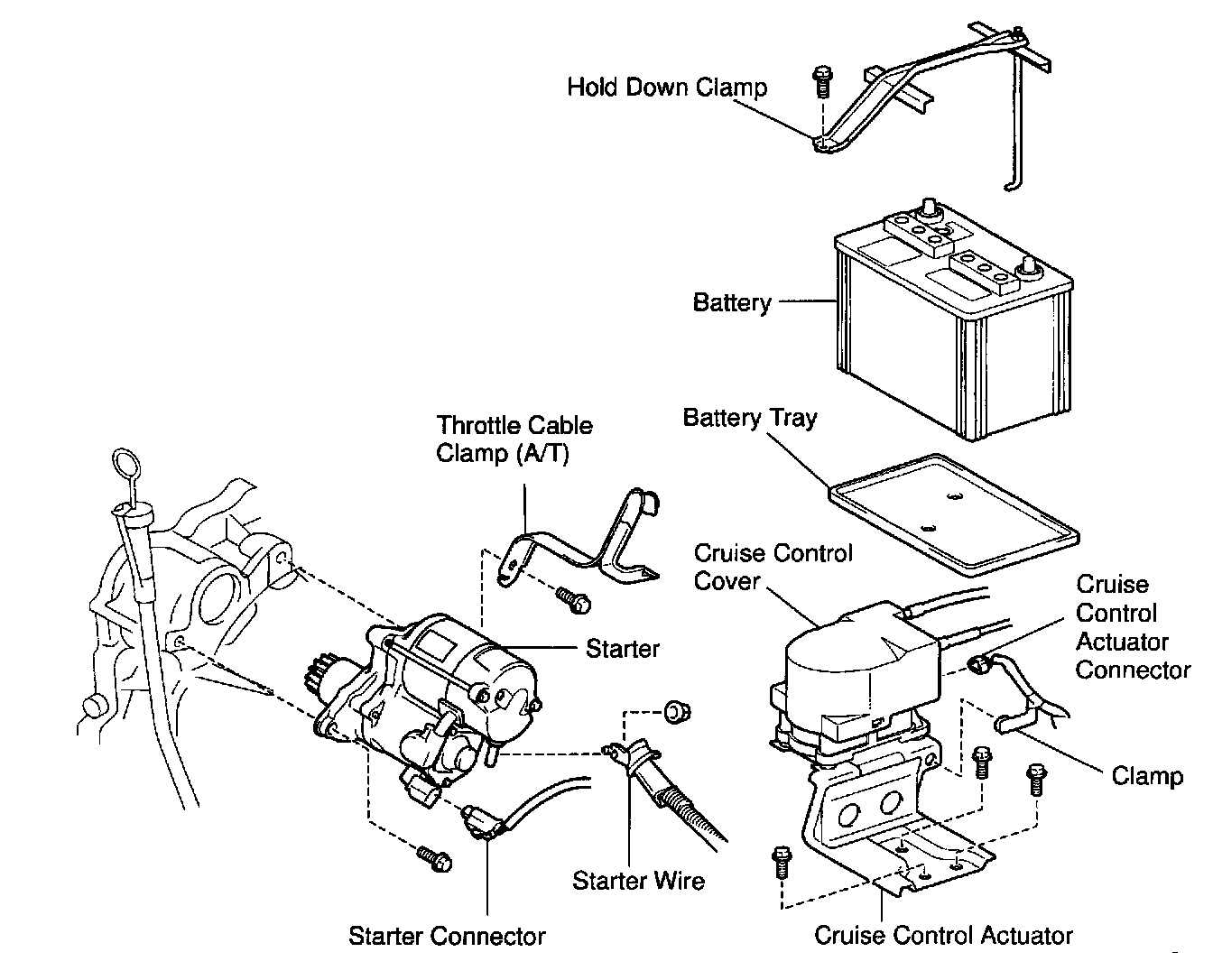 Hold Down Clamp

Battery

Battery Tray

Throttle Cable Clamp (A/T)

Cruise Control Cover

Cruise Control Actuator Connector

Starter

Clamp

Starter Wire

Starter Connector

Cruise Control Actuator