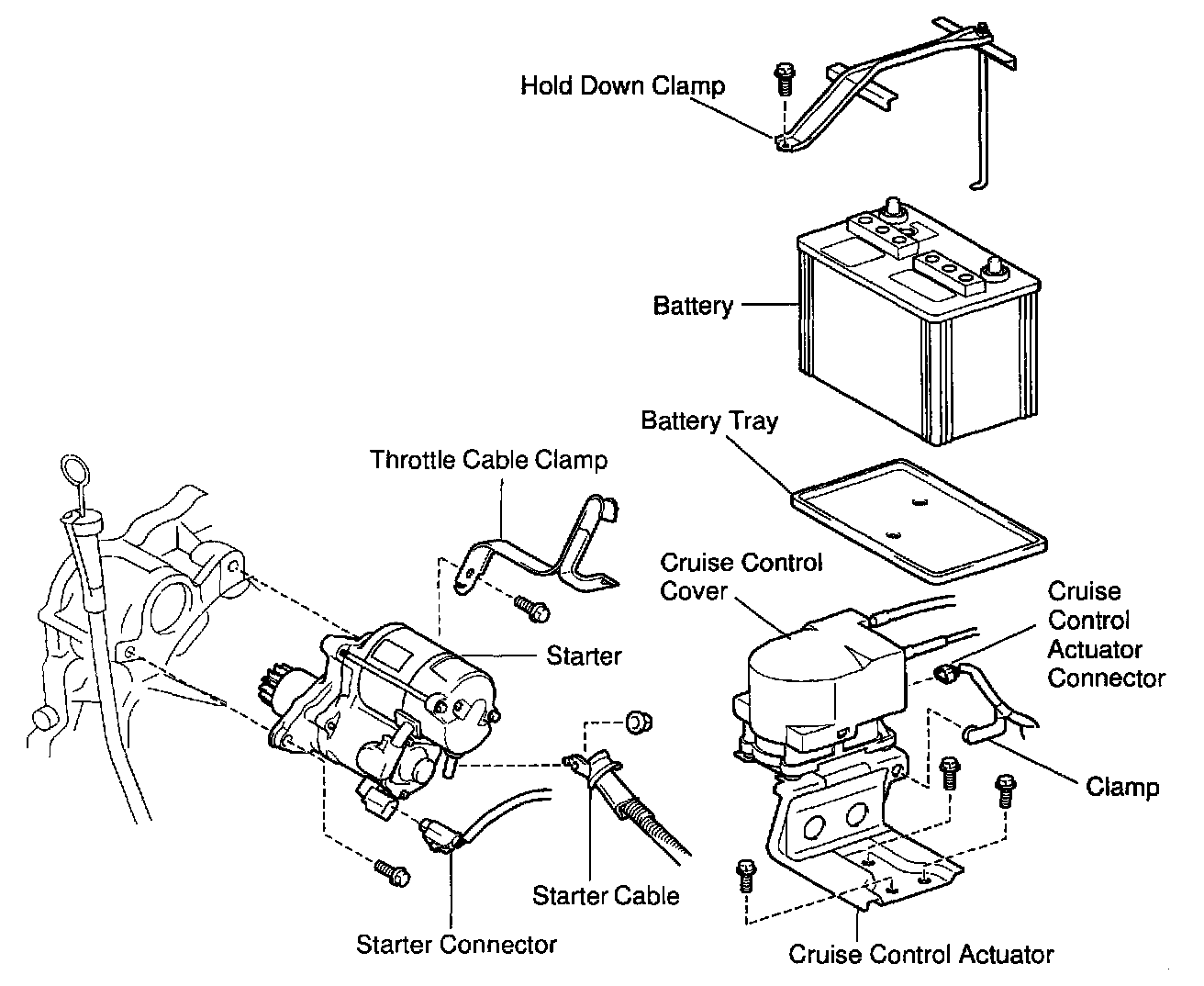 Hold Down Clamp

Battery

Battery Tray

Throttle Cable Clamp

Cruise Control Cover

Cruise Control Actuator Connector

Starter

Clamp

Starter Cable

Starter Connector

Cruise Control Actuator