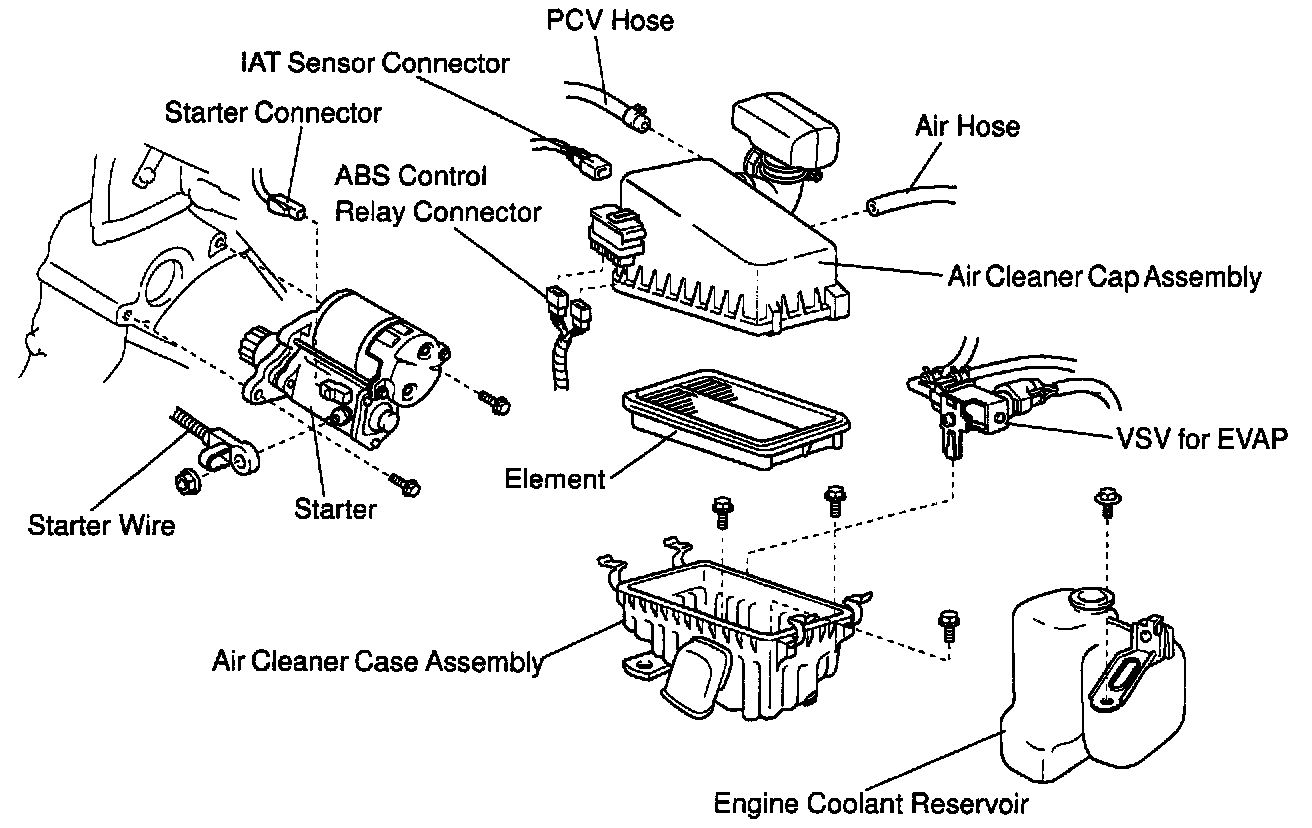 PCV Hose
IAT Sensor Connector
Starter Connector
Air Hose
ABS Control Relay Connector
Air Cleaner Cap Assembly
VSV for EVAP
Element
Starter Wire
Starter
Air Cleaner Case Assembly
Engine Coolant Reservoir