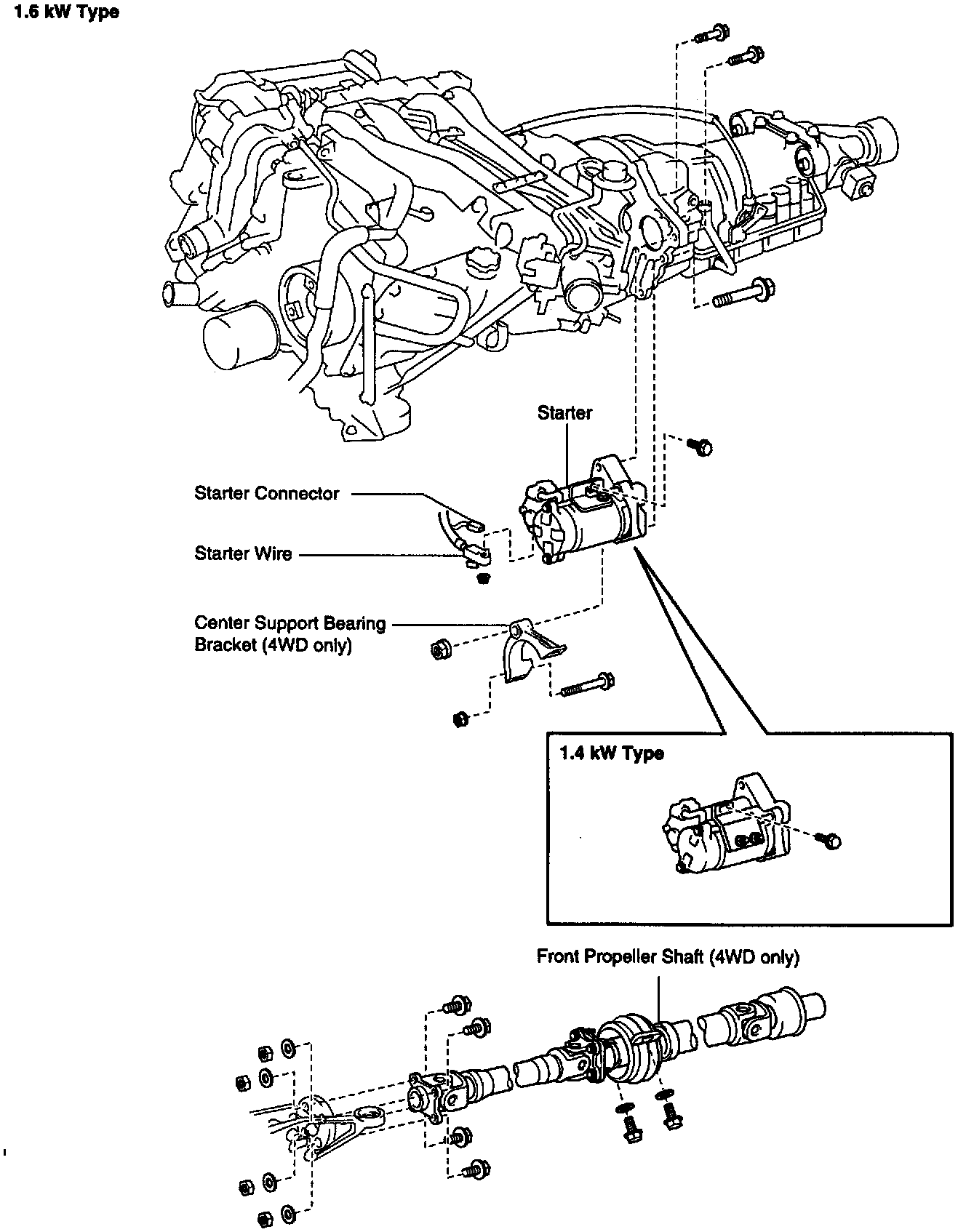 1.6 kW Type

Starter

Starter Connector

Starter Wire

Center Support Bearing Bracket (4WD only)

1.4 kW Type

Front Propeller Shaft (4WD only)