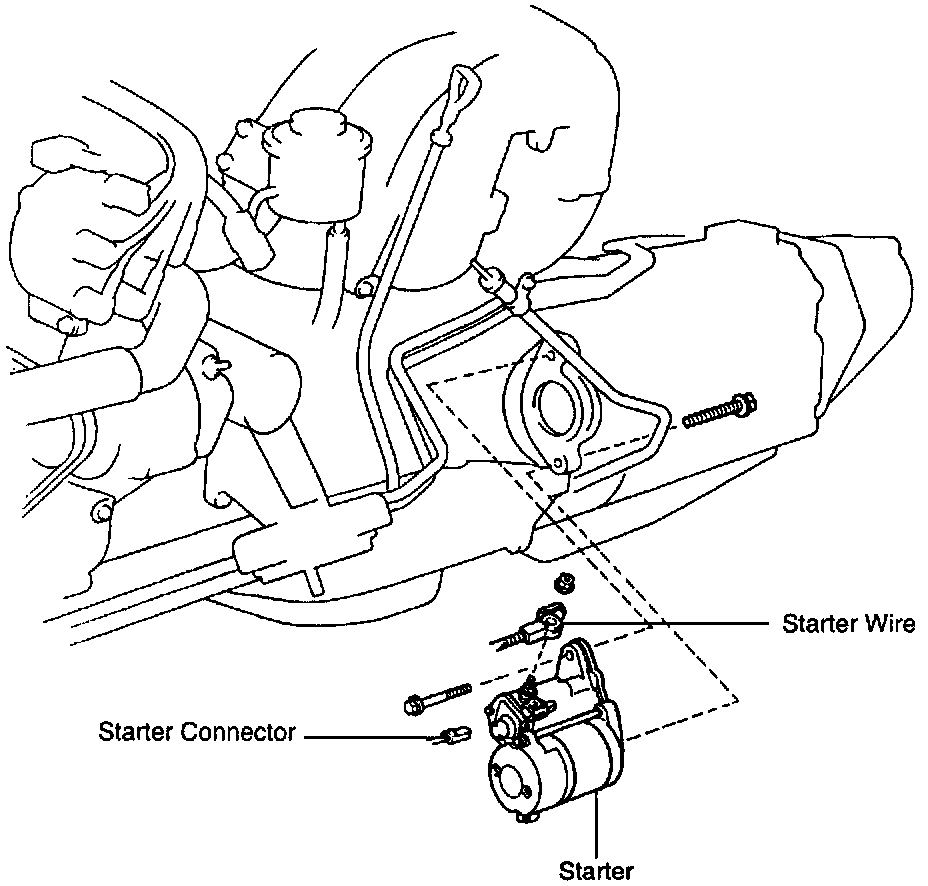 Starter Wire

Starter Connector

Starter