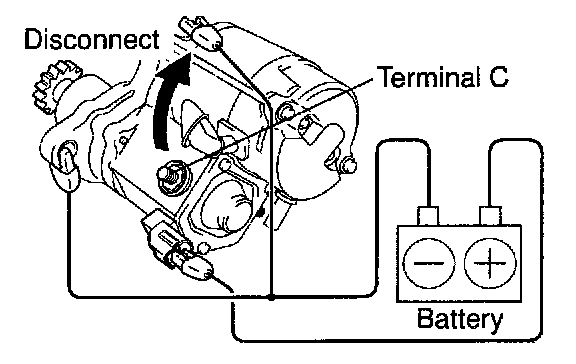 Disconnect

Terminal C

−

+

Battery