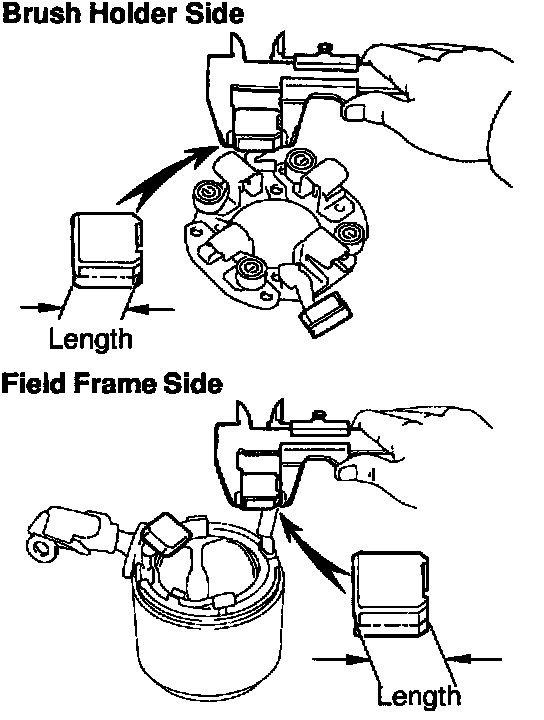 Brush Holder Side

Length

Field Frame Side

Length