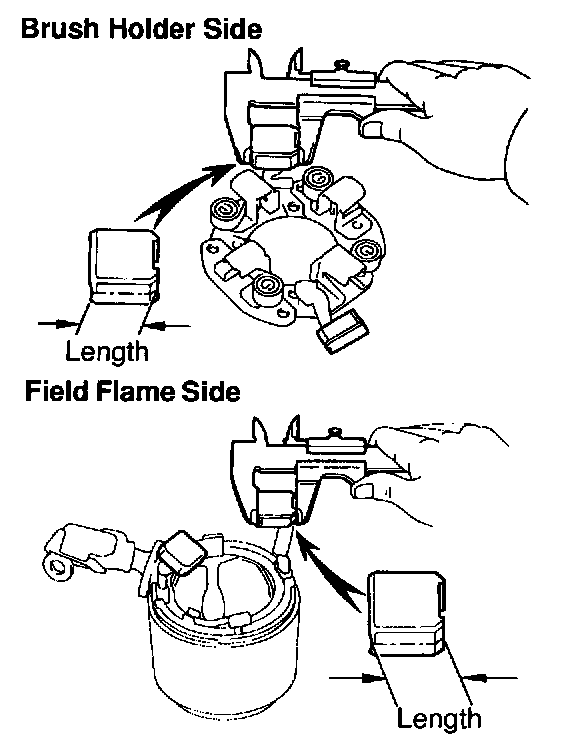 Brush Holder Side

Length

Field Flame Side

Length