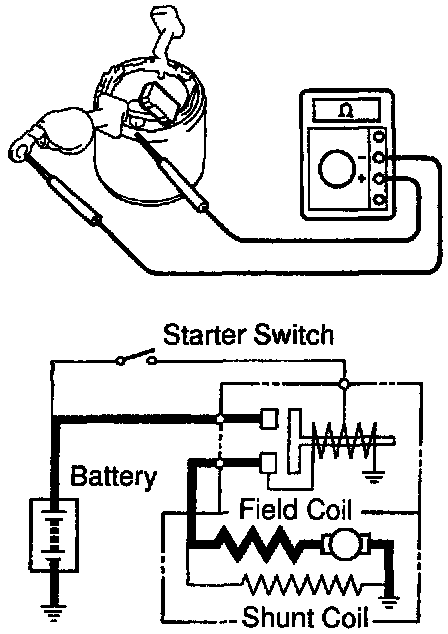 Ω
-
+

Starter Switch

Battery

Field Coil

Shunt Coil