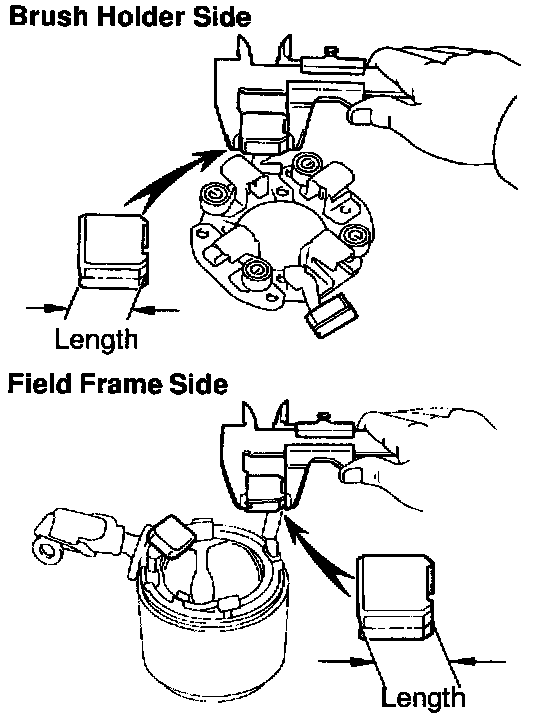 Brush Holder Side

Length

Field Frame Side

Length