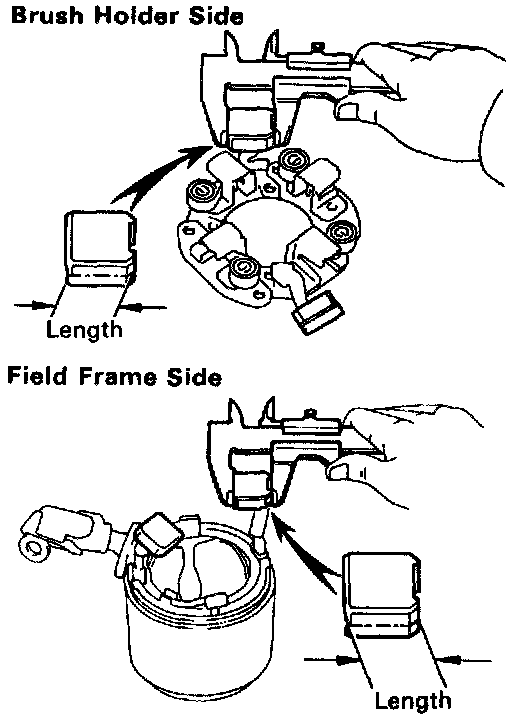 Brush Holder Side

Length

Field Frame Side

Length