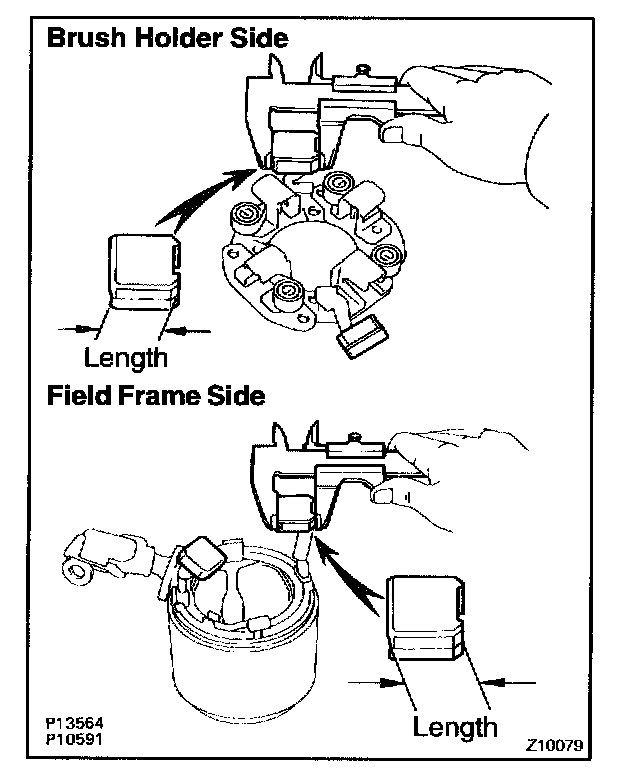 Brush Holder Side

Length

Field Frame Side

Length

P13564
P10591

Z10079