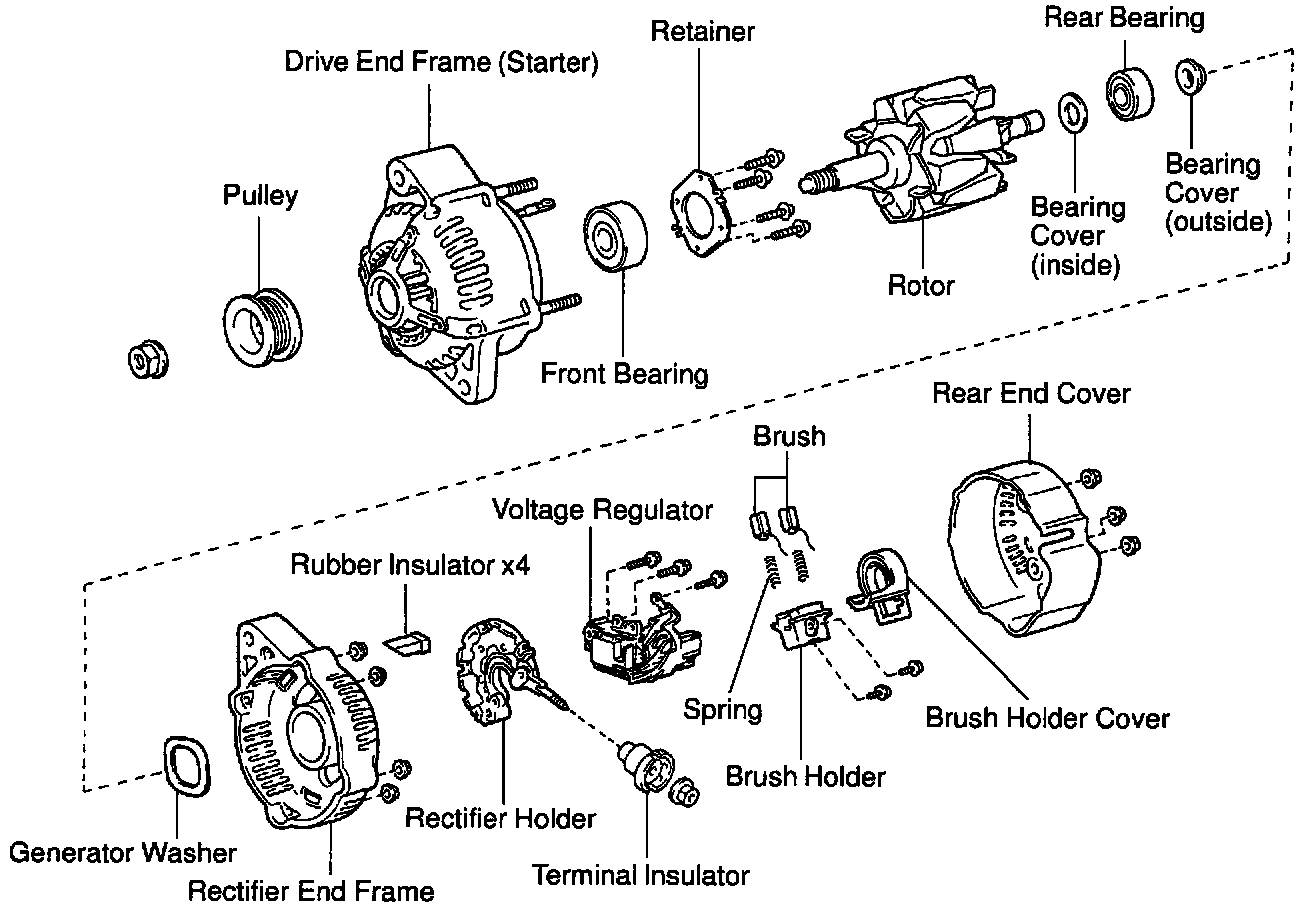 Drive End Frame (Starter)
Retainer
Rear Bearing
Pulley
Bearing Cover (outside)
Bearing Cover (inside)
Rotor
Front Bearing
Rear End Cover
Brush
Voltage Regulator
Rubber Insulator x4
Spring
Brush Holder Cover
Brush Holder
Rectifier Holder
Generator Washer
Terminal Insulator
Rectifier End Frame