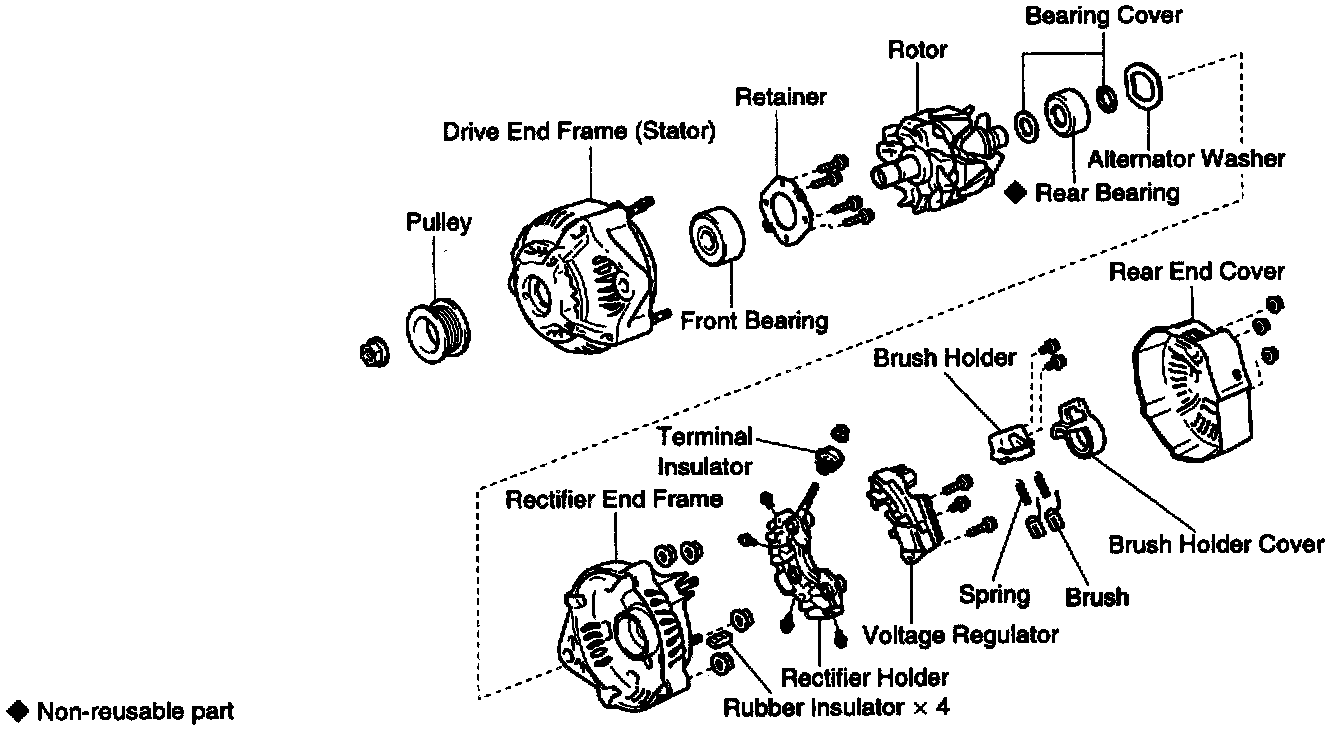 Bearing Cover
Rotor
Retainer
Drive End Frame (Stator)
Alternator Washer
◆ Rear Bearing
Pulley
Front Bearing
Rear End Cover
Brush Holder
Terminal Insulator
Rectifier End Frame
Brush Holder Cover
Spring
Brush
Voltage Regulator
Rectifier Holder
Rubber Insulator × 4
◆ Non-reusable part