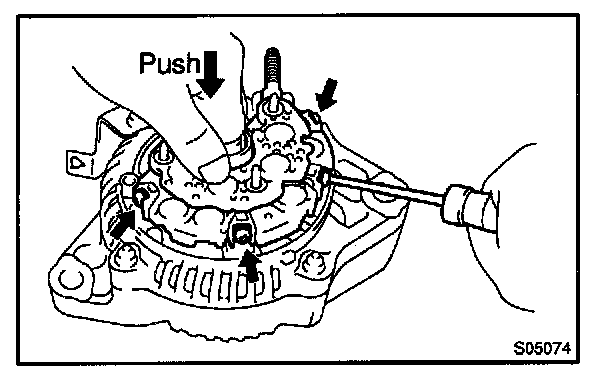 Push

S05074