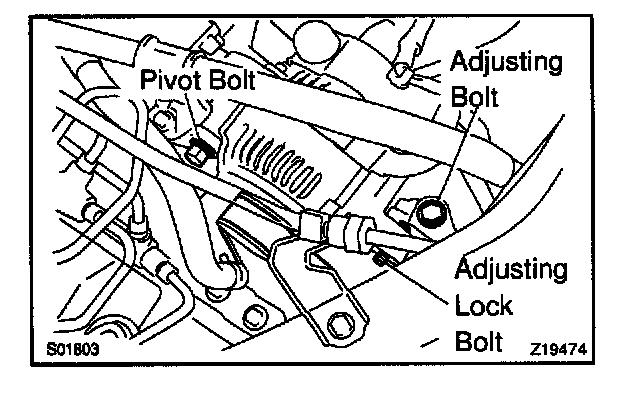 Pivot Bolt

Adjusting Bolt

Adjusting Lock Bolt

S01803

Z19474