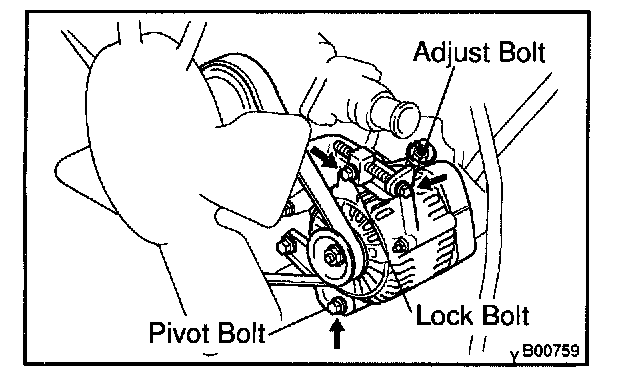 Adjust Bolt
Lock Bolt
Pivot Bolt
B00759