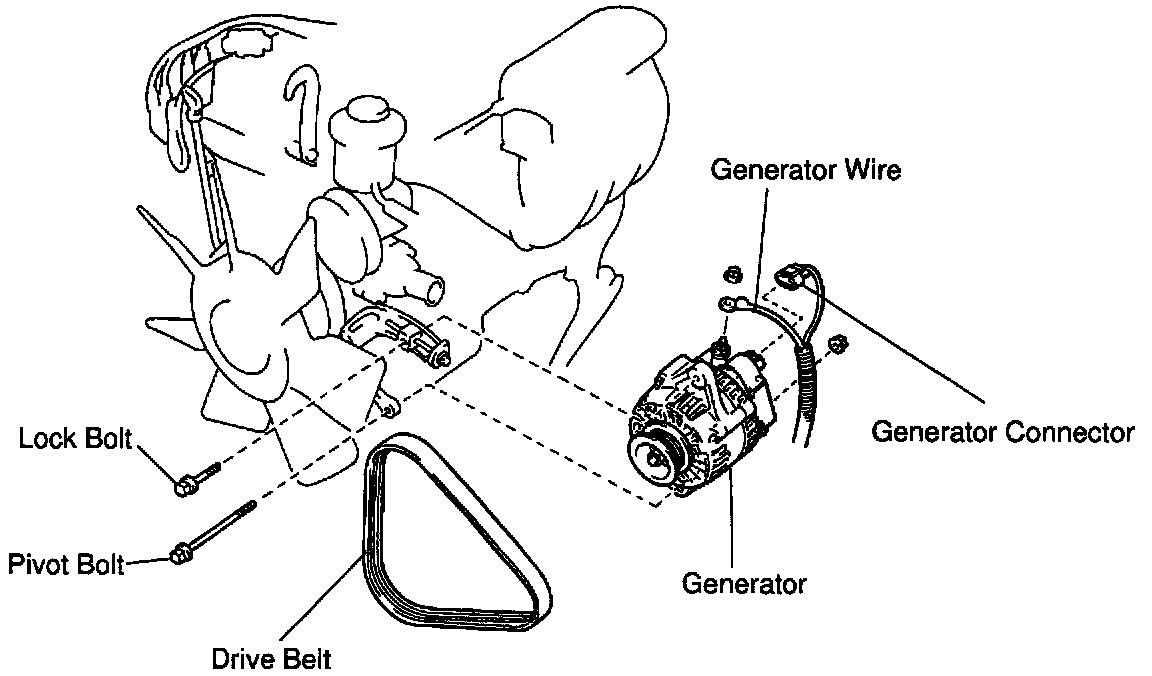 Generator Wire

Generator Connector

Lock Bolt

Pivot Bolt

Generator

Drive Belt