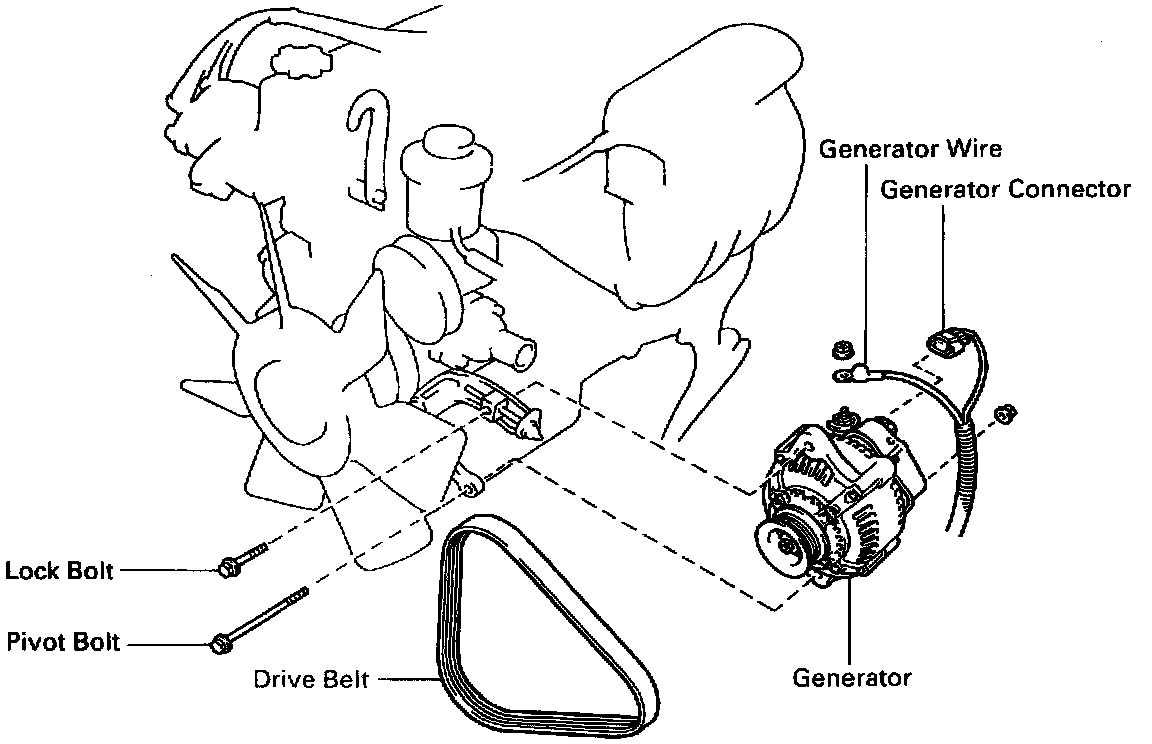 Generator Wire
Generator Connector
Lock Bolt
Pivot Bolt
Drive Belt
Generator