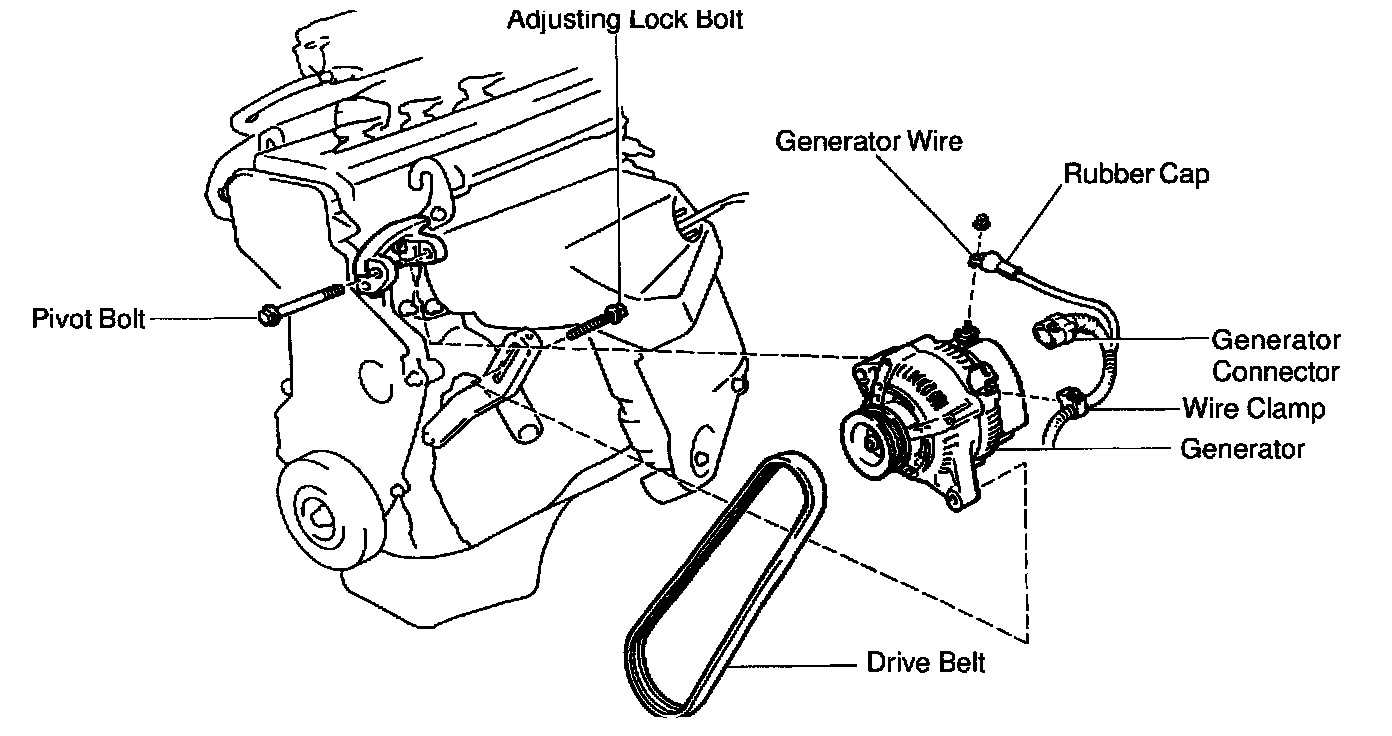 Adjusting Lock Bolt

Generator Wire

Rubber Cap

Pivot Bolt

Generator Connector

Wire Clamp

Generator

Drive Belt