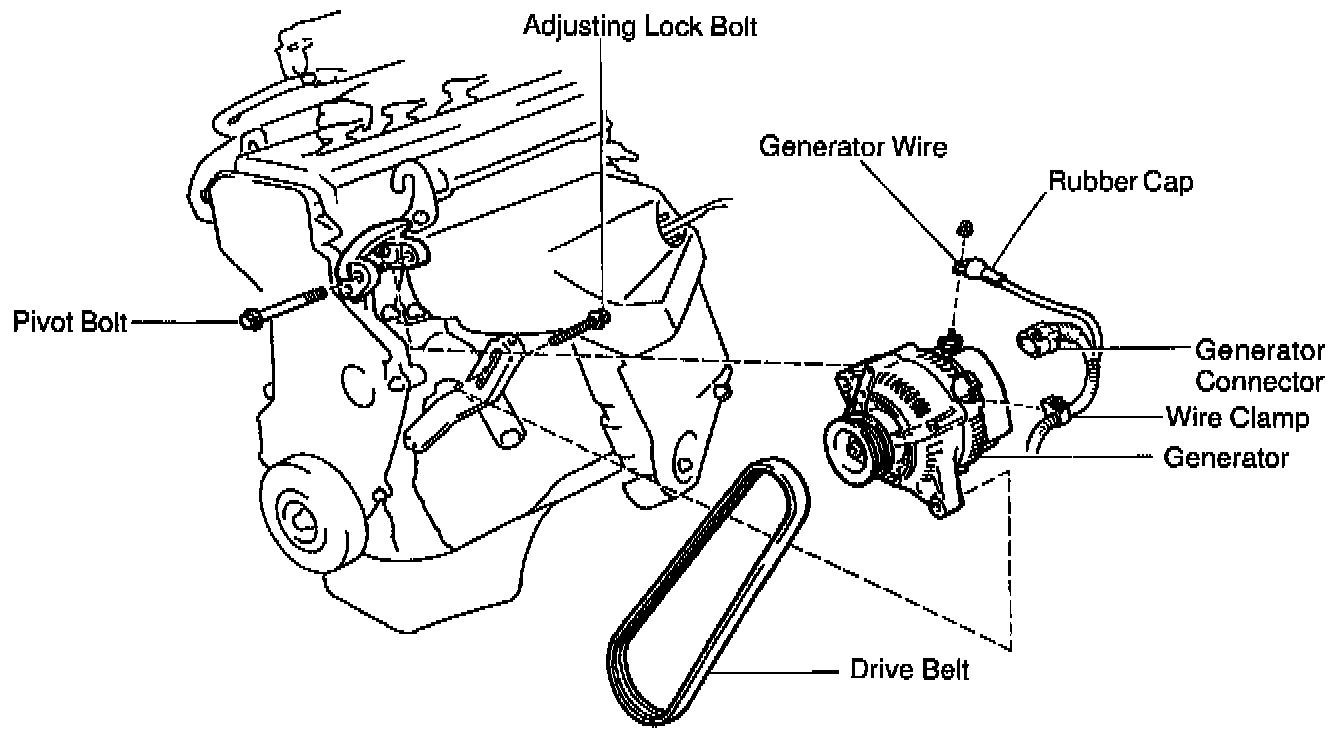 Adjusting Lock Bolt

Generator Wire

Rubber Cap

Pivot Bolt

Generator Connector

Wire Clamp

Generator

Drive Belt