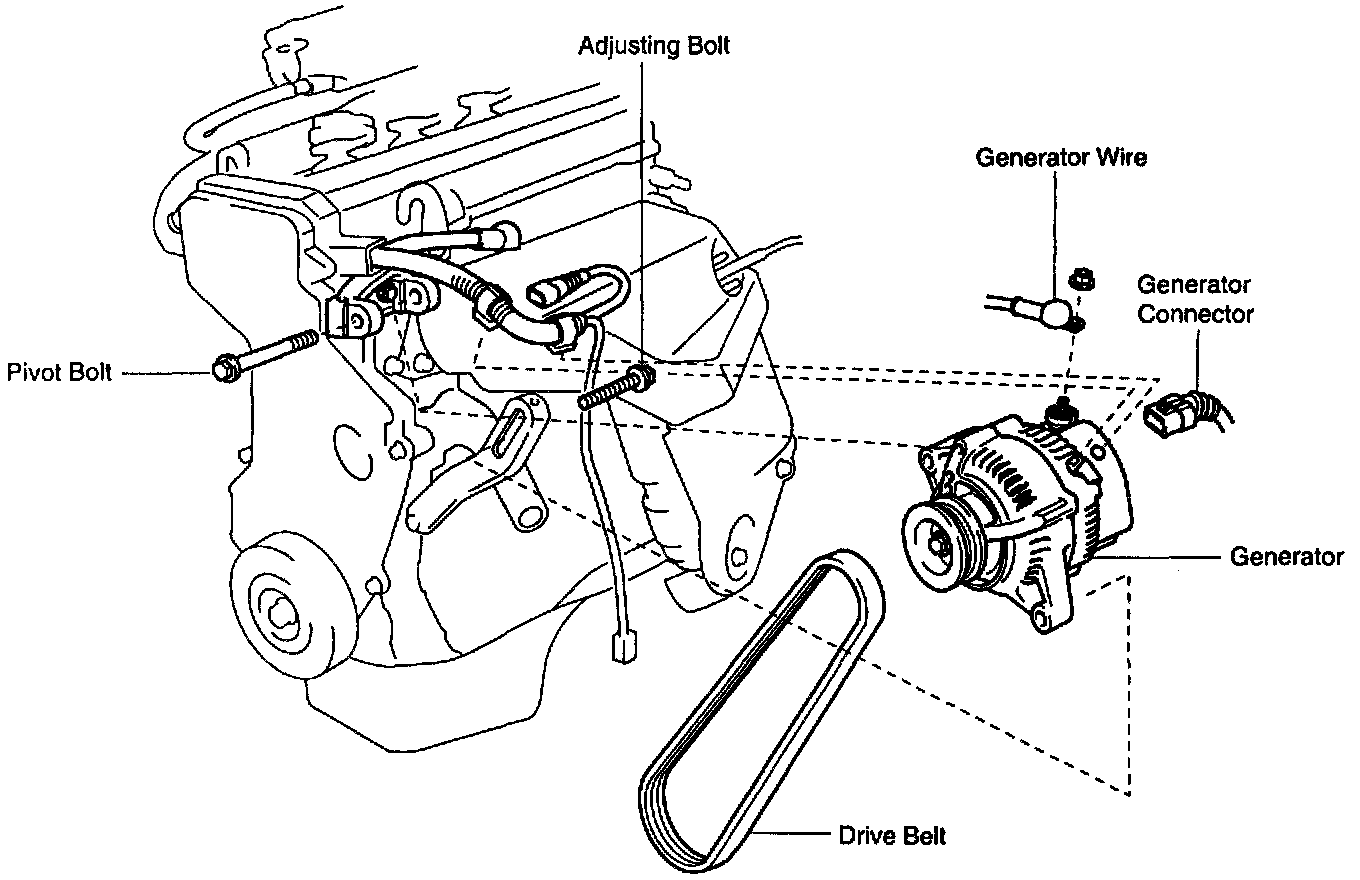 Adjusting Bolt

Generator Wire

Generator Connector

Pivot Bolt

Generator

Drive Belt