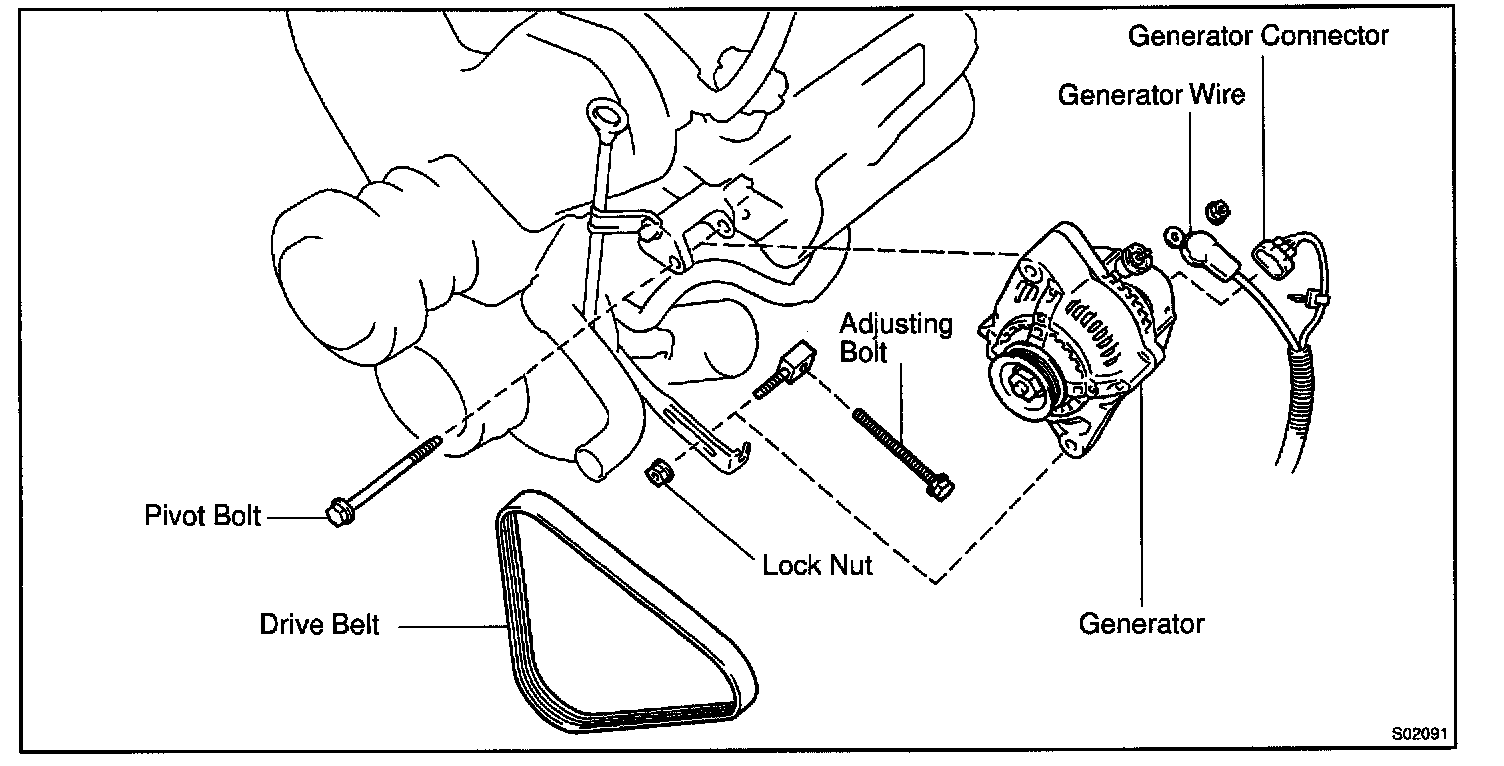 Generator Connector
Generator Wire
Adjusting Bolt
Pivot Bolt
Lock Nut
Drive Belt
Generator
S02091