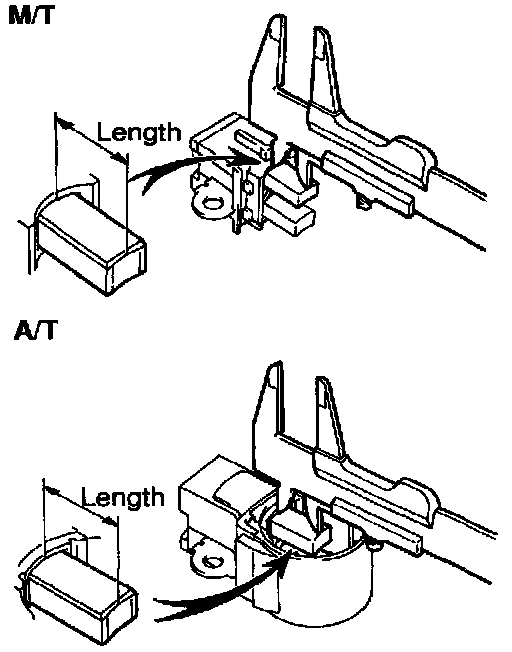 M/T

Length

A/T

Length