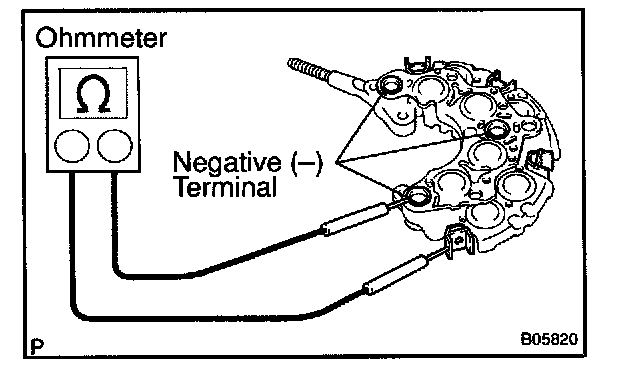 Ohmmeter

$\Omega$

Negative (–) Terminal

P

B05820