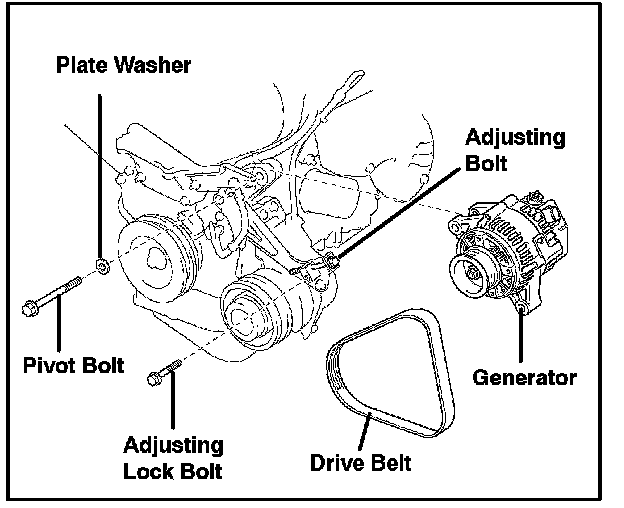 Plate Washer

Adjusting Bolt

Pivot Bolt

Generator

Adjusting Lock Bolt

Drive Belt