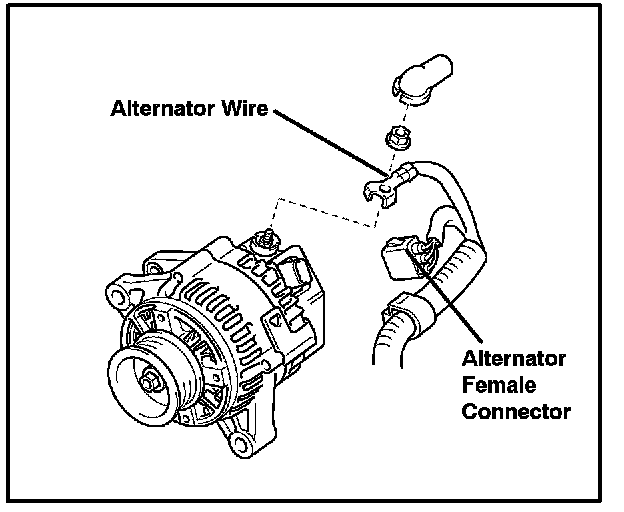 Alternator Wire

Alternator Female Connector