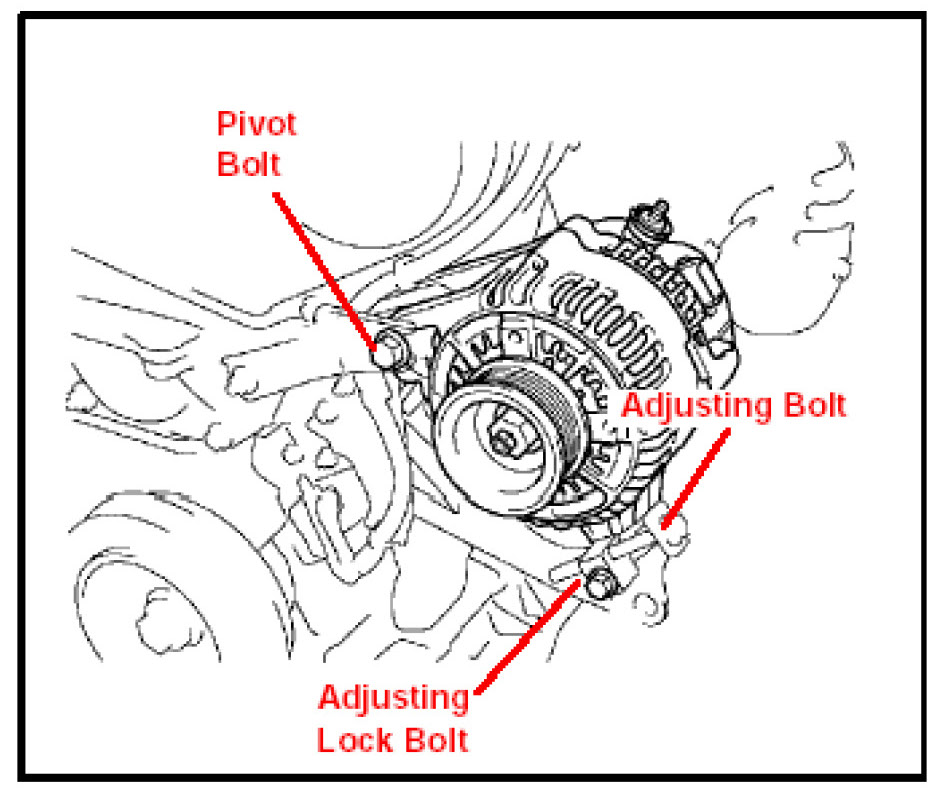 Pivot Bolt

Adjusting Bolt

Adjusting Lock Bolt