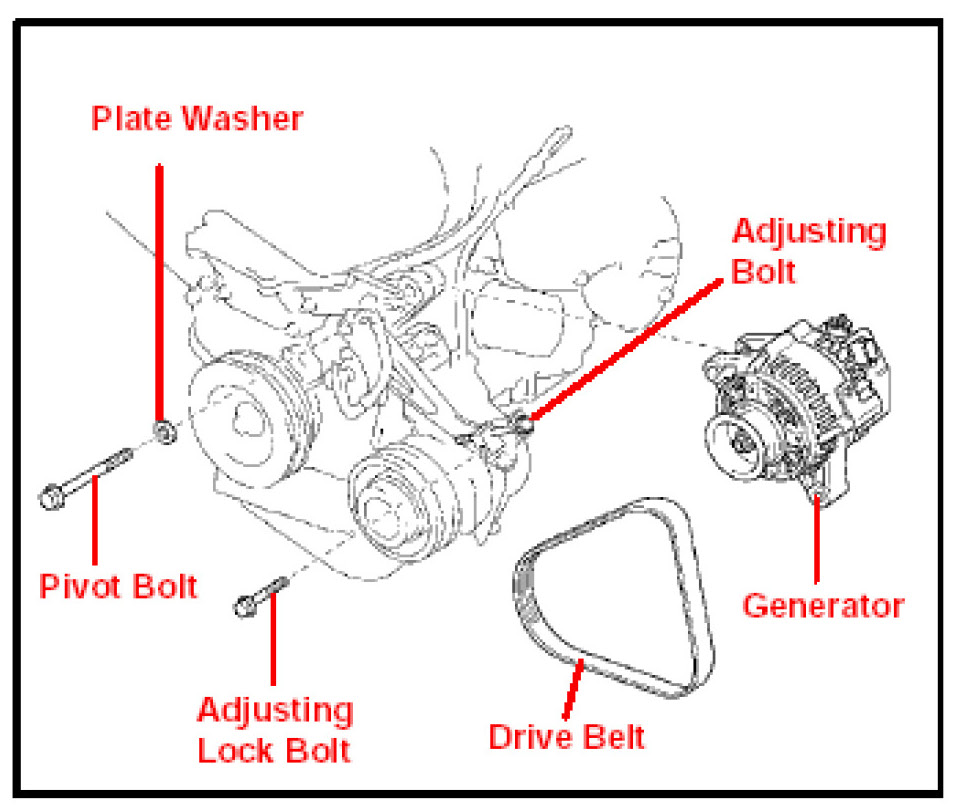 Plate Washer

Adjusting Bolt

Pivot Bolt

Generator

Adjusting Lock Bolt

Drive Belt