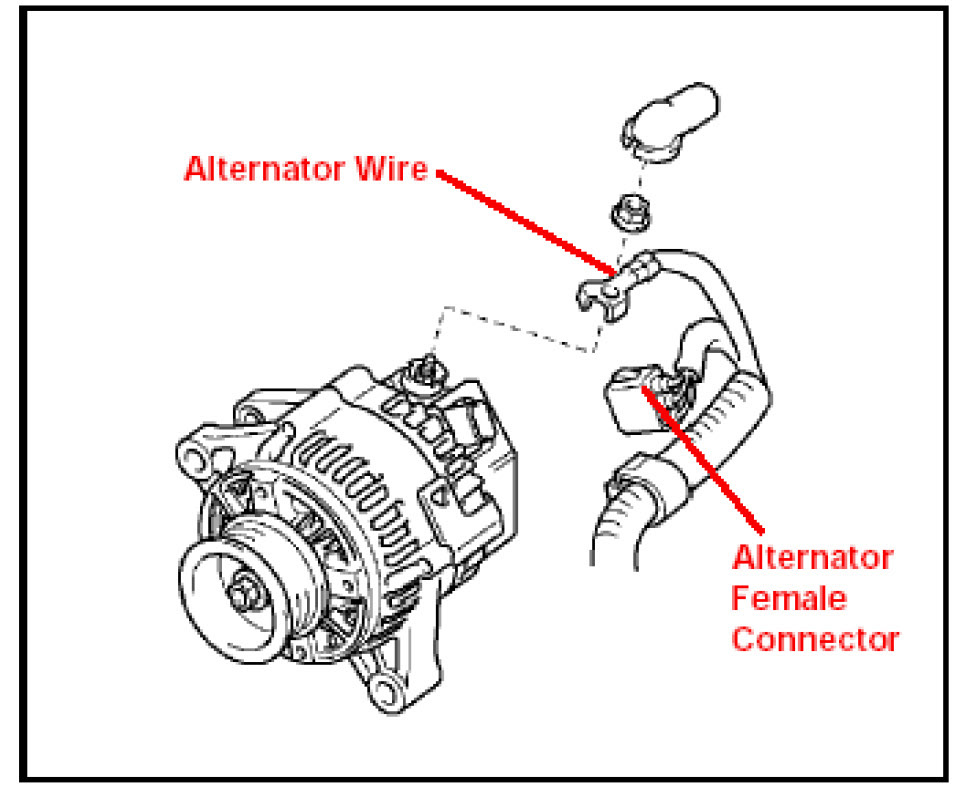 Alternator Wire

Alternator Female Connector