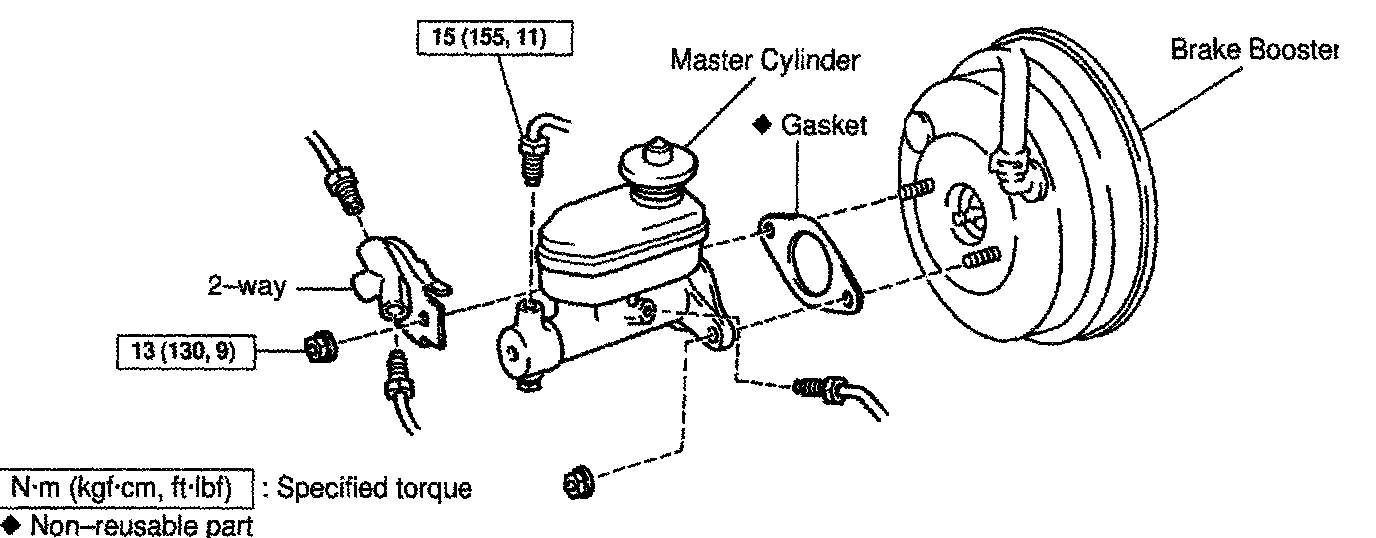 15 (155, 11)

Master Cylinder

Brake Booster

◆ Gasket

2–way

13 (130, 9)

N·m (kgf·cm, ft·lbf) : Specified torque

◆ Non–reusable part