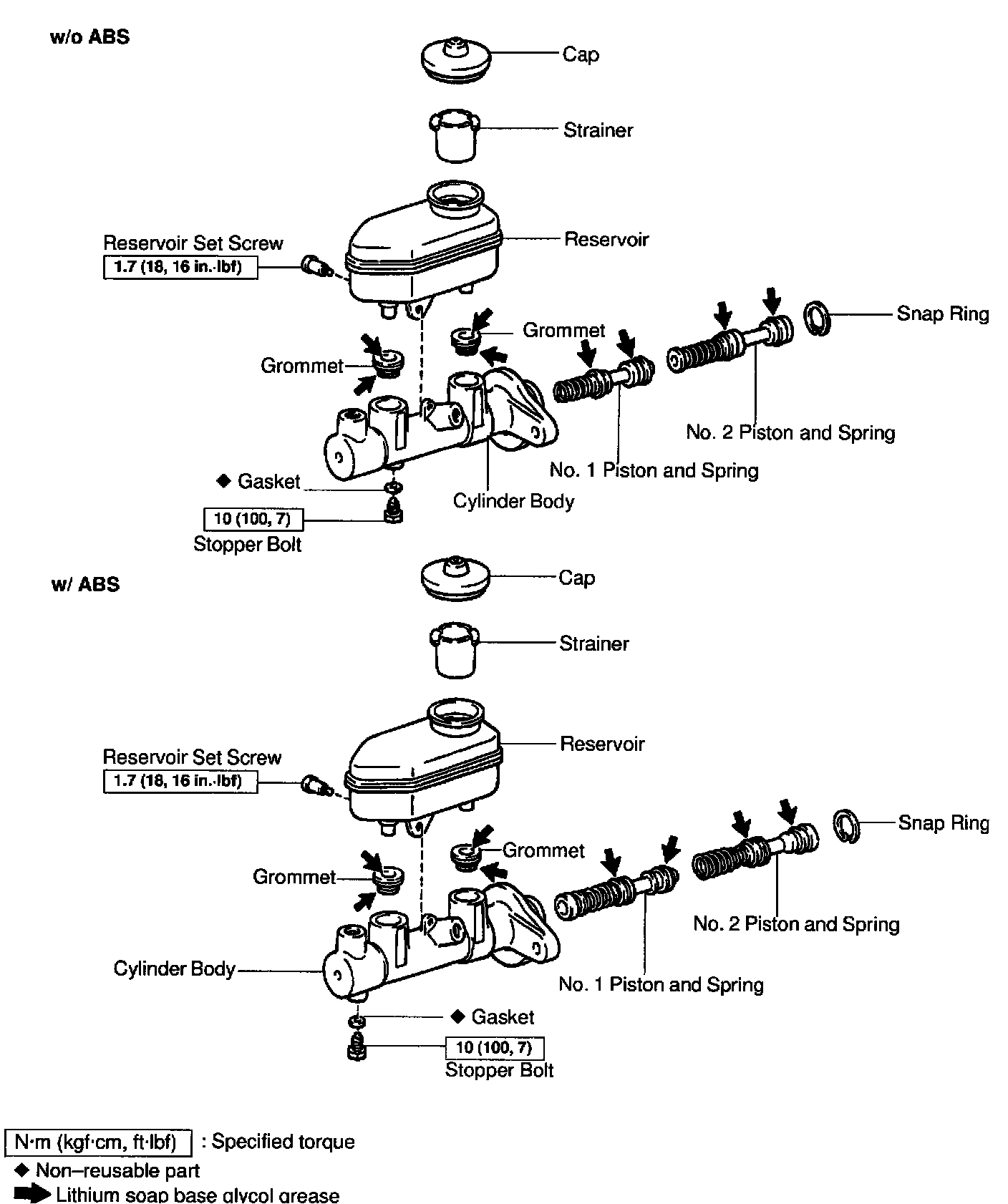 w/o ABS

Cap

Strainer

Reservoir Set Screw
1.7 (18, 16 in.·lbf)

Reservoir

Grommet

Grommet

Snap Ring

No. 2 Piston and Spring

No. 1 Piston and Spring

◆ Gasket

Cylinder Body

10 (100, 7)
Stopper Bolt

w/ ABS

Cap

Strainer

Reservoir Set Screw
1.7 (18, 16 in.·lbf)

Reservoir

Grommet

Grommet

Snap Ring

No. 2 Piston and Spring

Cylinder Body

No. 1 Piston and Spring

◆ Gasket

10 (100, 7)
Stopper Bolt

N·m (kgf·cm, ft·lbf) : Specified torque
◆ Non–reusable part
Lithium soap base glycol grease