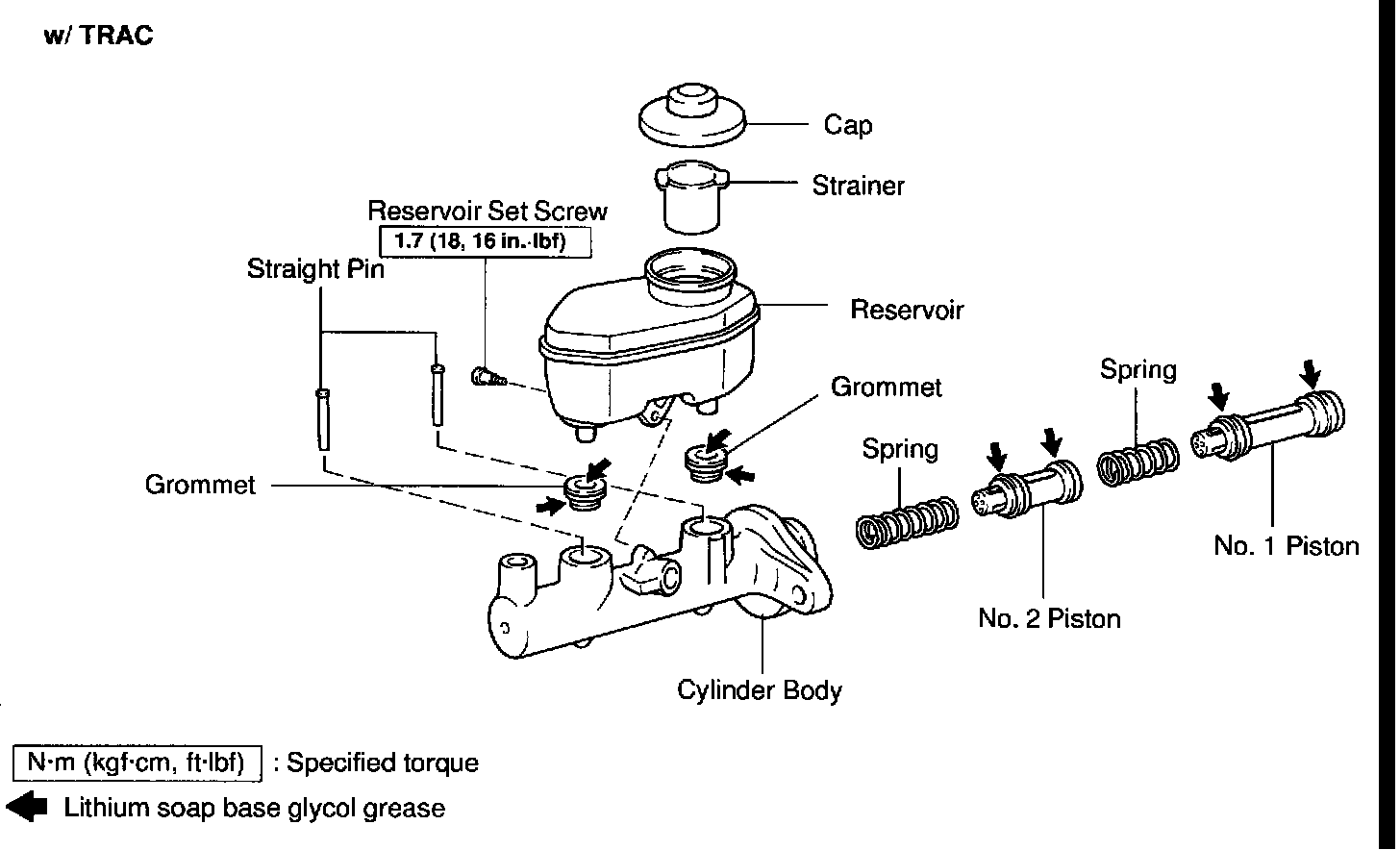 w/ TRAC

Cap

Strainer

Reservoir Set Screw

1.7 (18, 16 in.·lbf)

Straight Pin

Reservoir

Grommet

Spring

Spring

Grommet

No. 1 Piston

No. 2 Piston

Cylinder Body

N·m (kgf·cm, ft·lbf) : Specified torque

Lithium soap base glycol grease