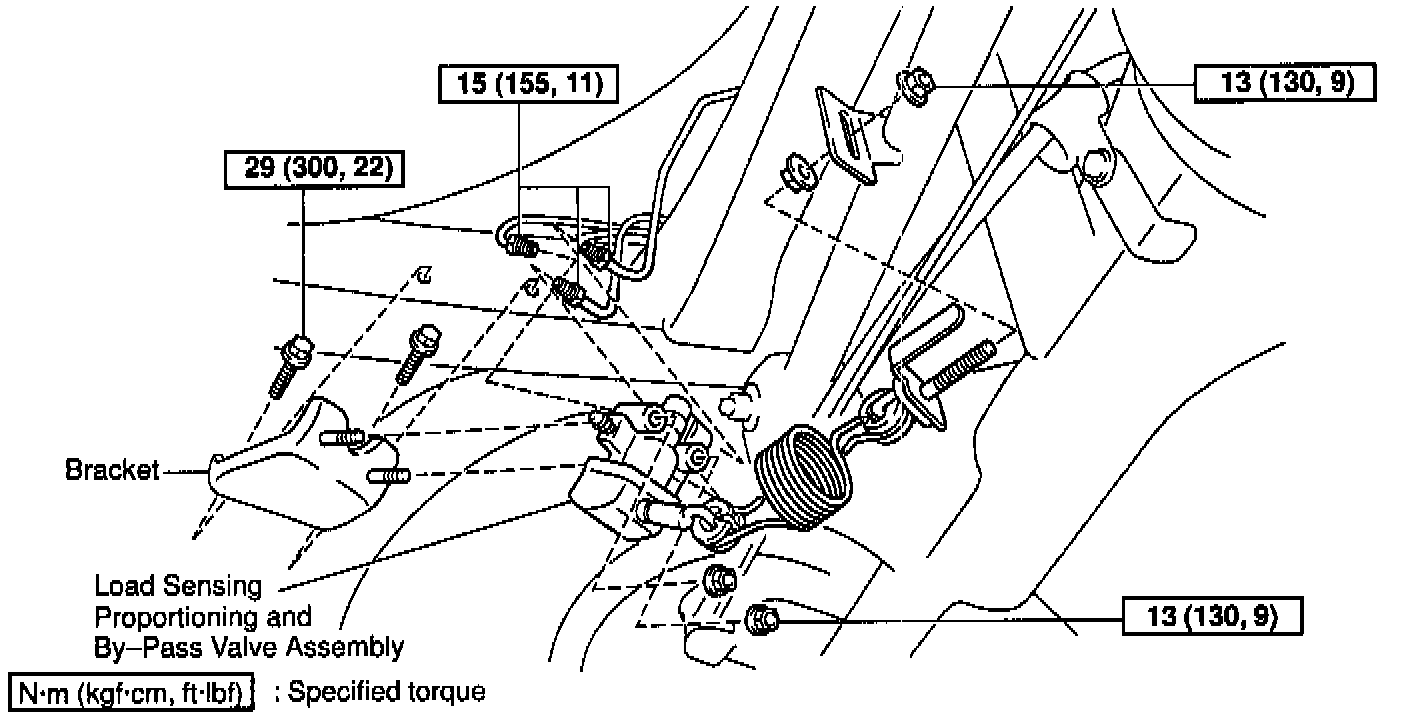 15 (155, 11)

13 (130, 9)

29 (300, 22)

Bracket

Load Sensing Proportioning and By–Pass Valve Assembly

13 (130, 9)

N·m (kgf·cm, ft·lbf) : Specified torque