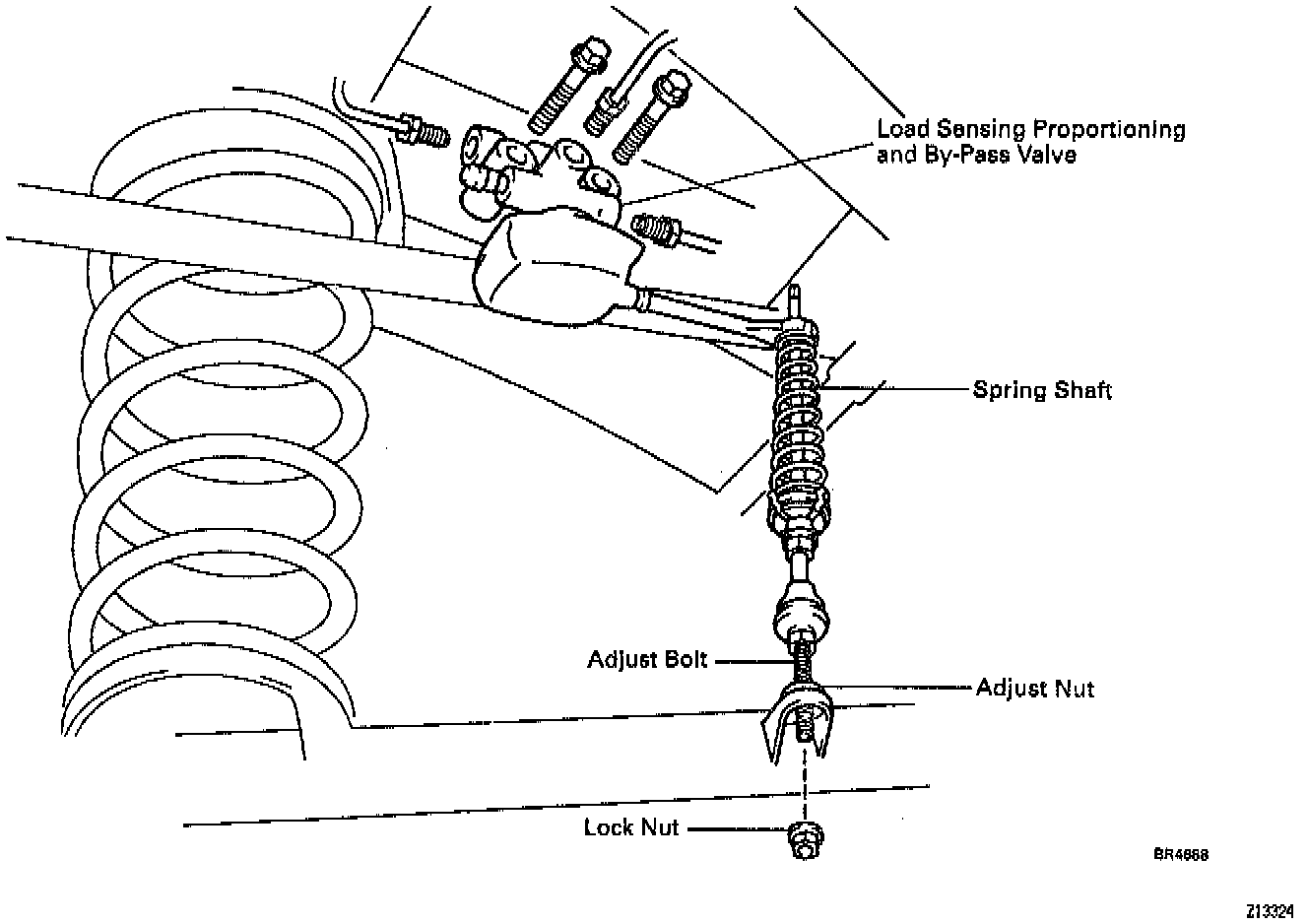 Load Sensing Proportioning and By-Pass Valve

Spring Shaft

Adjust Bolt

Adjust Nut

Lock Nut

BR4668

Z13324