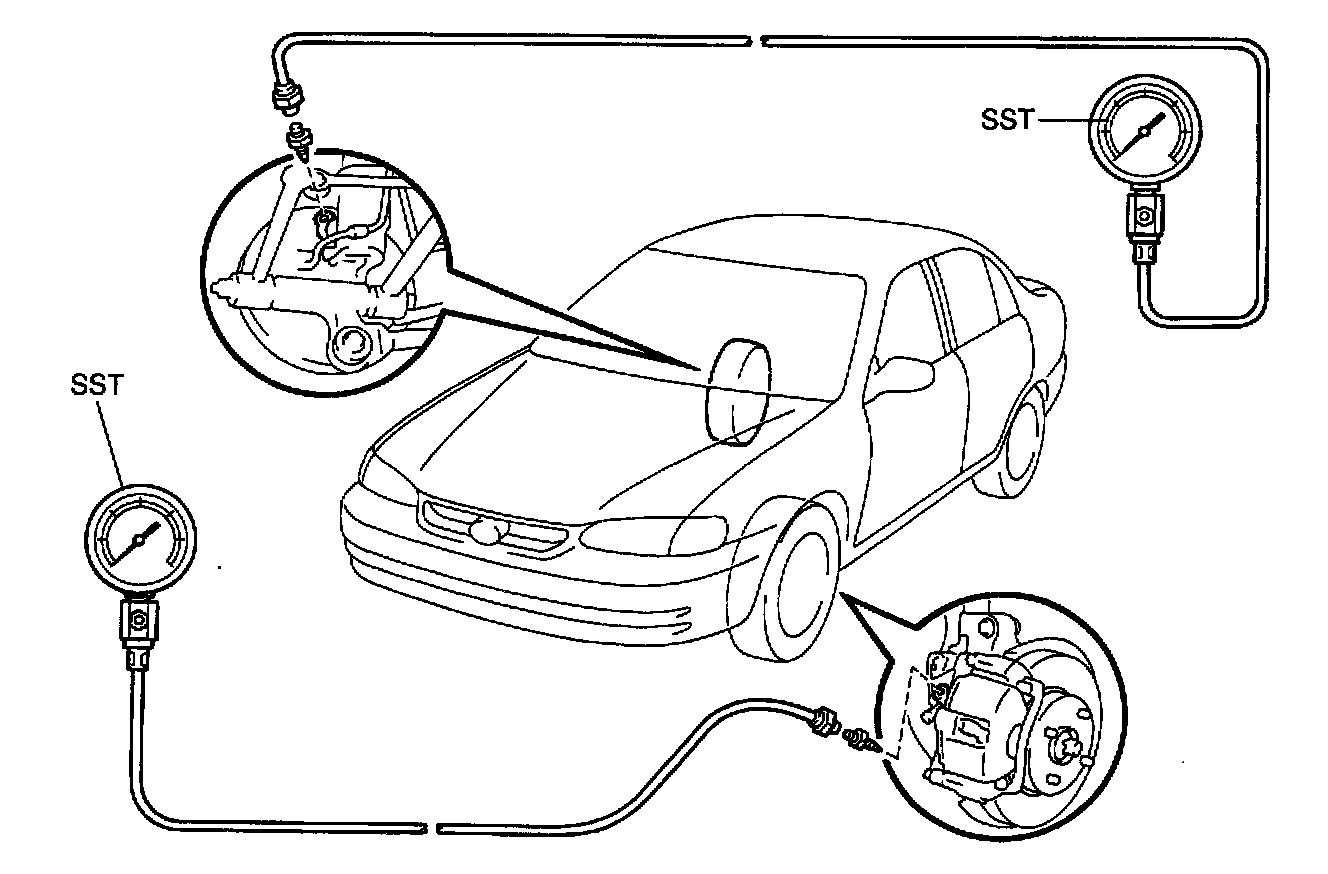 SST

SST