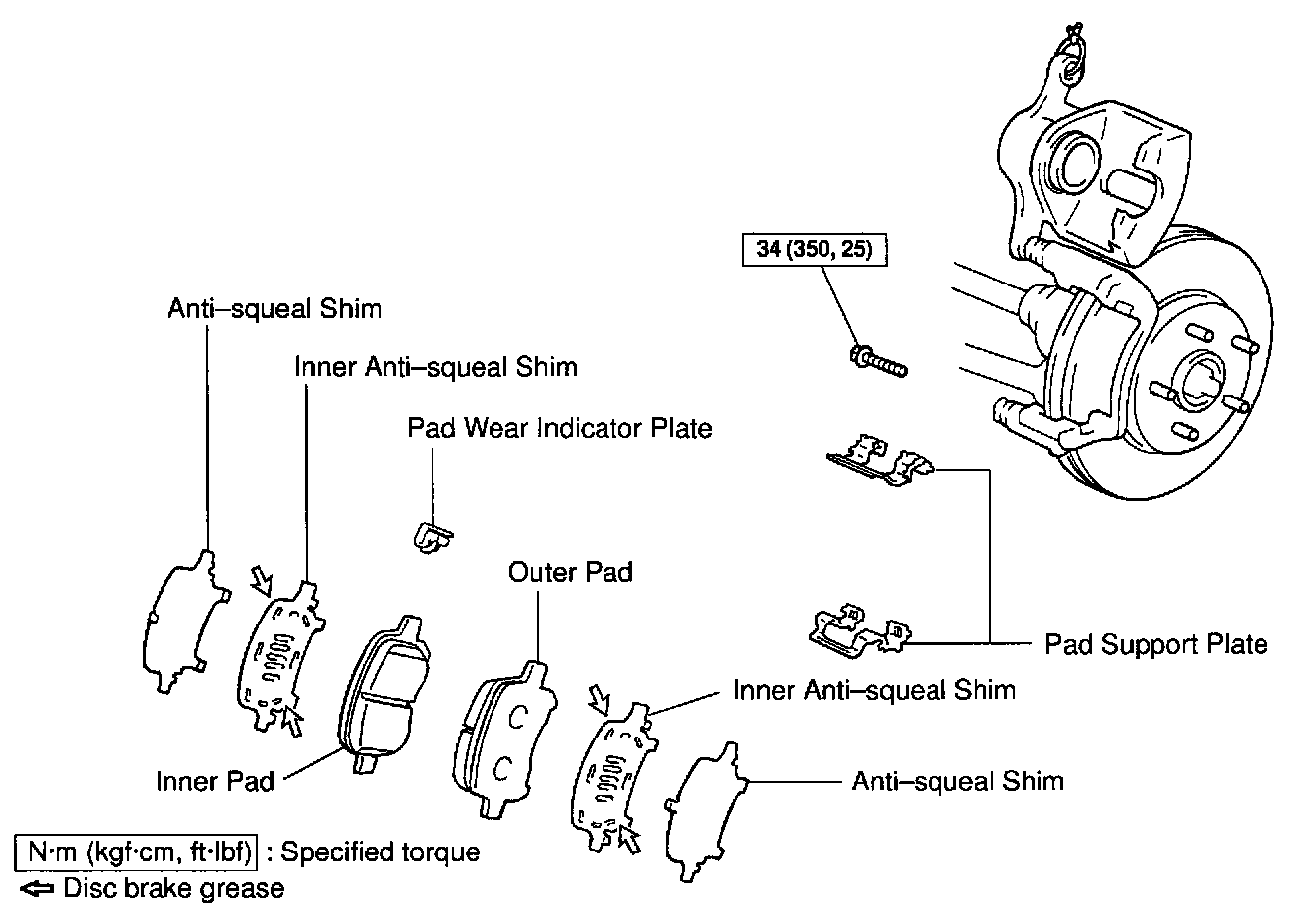 34 (350, 25)

Anti–squeal Shim

Inner Anti–squeal Shim

Pad Wear Indicator Plate

Outer Pad

Pad Support Plate

Inner Anti–squeal Shim

Inner Pad

Anti–squeal Shim

N·m (kgf·cm, ft·lbf) : Specified torque

⇦ Disc brake grease