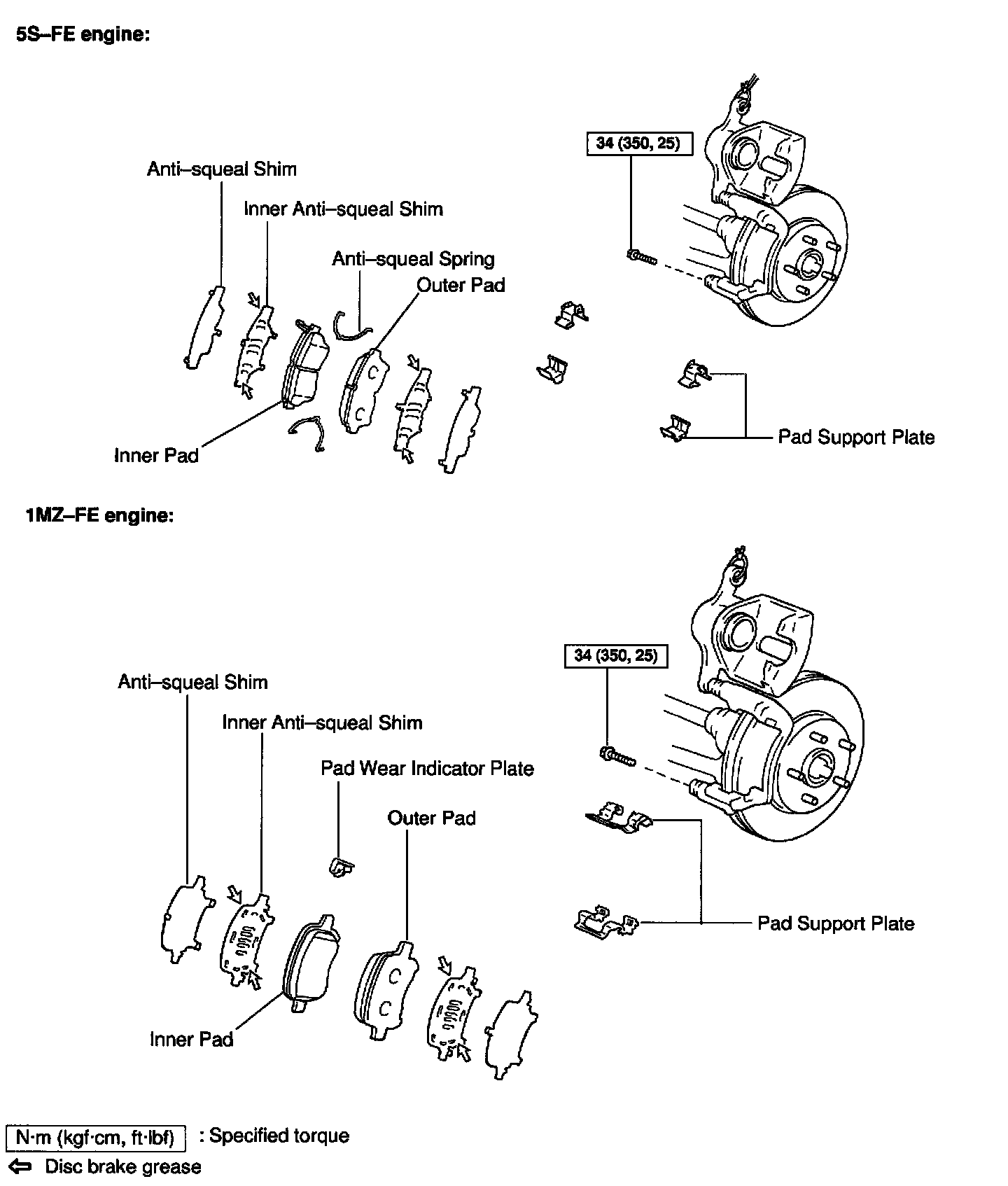 5S–FE engine:

34 (350, 25)

Anti–squeal Shim

Inner Anti–squeal Shim

Anti–squeal Spring

Outer Pad

Inner Pad

Pad Support Plate

1MZ–FE engine:

34 (350, 25)

Anti–squeal Shim

Inner Anti–squeal Shim

Pad Wear Indicator Plate

Outer Pad

Inner Pad

Pad Support Plate

N·m (kgf·cm, ft·lbf) : Specified torque

⇦ Disc brake grease