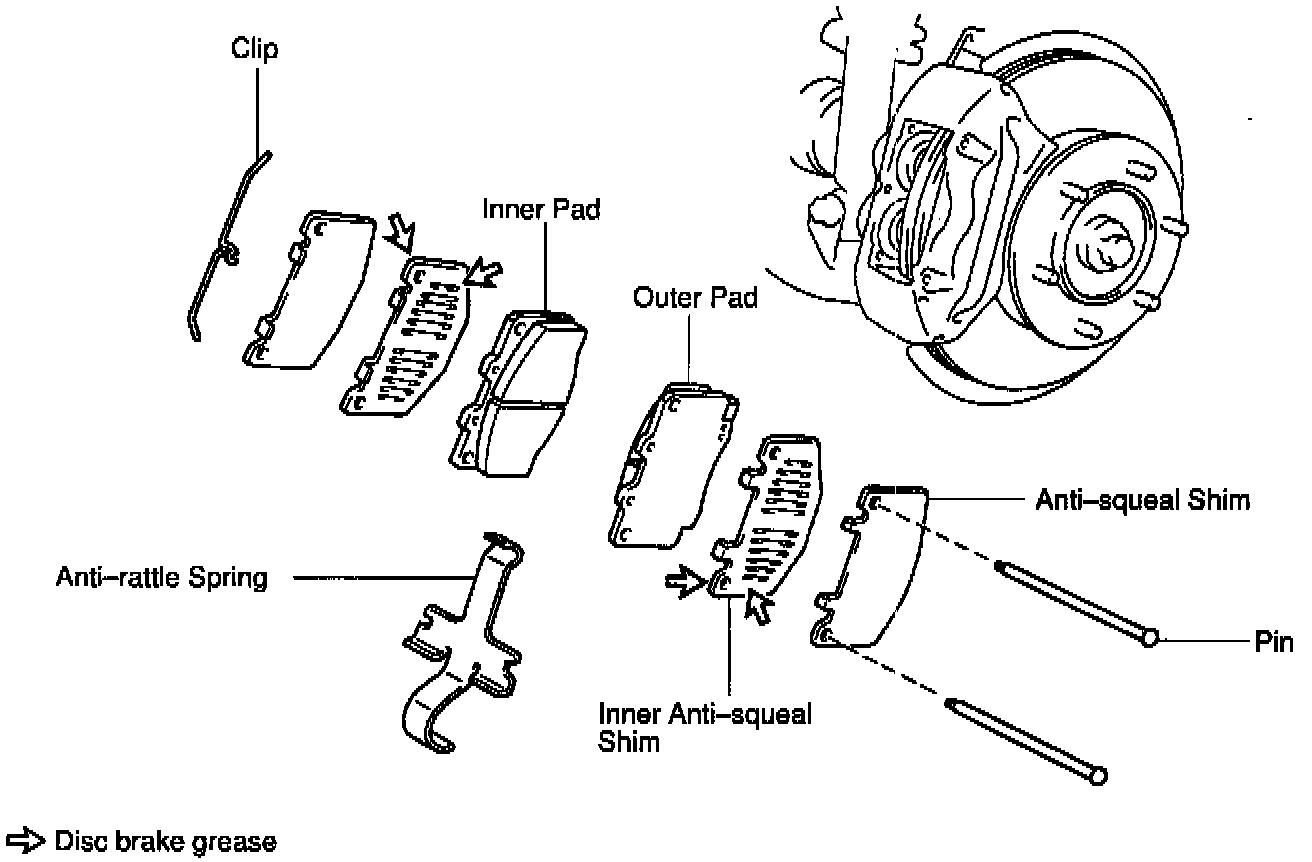 Clip

Inner Pad

Outer Pad

Anti–squeal Shim

Anti–rattle Spring

Pin

Inner Anti–squeal Shim

⇨ Disc brake grease