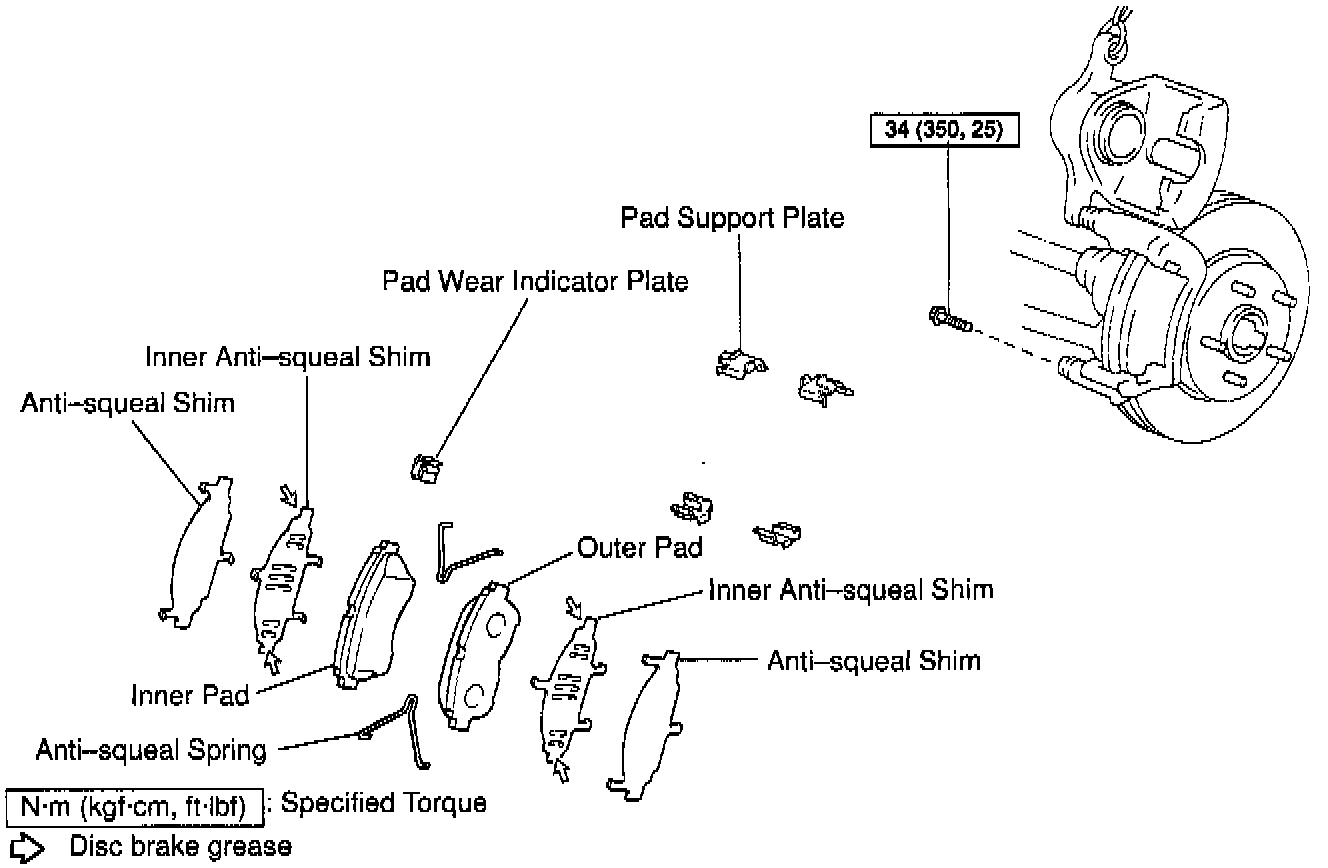 34 (350, 25)

Pad Support Plate

Pad Wear Indicator Plate

Inner Anti–squeal Shim

Anti–squeal Shim

Outer Pad

Inner Anti–squeal Shim

Anti–squeal Shim

Inner Pad

Anti–squeal Spring

N·m (kgf·cm, ft·lbf) : Specified Torque

Disc brake grease