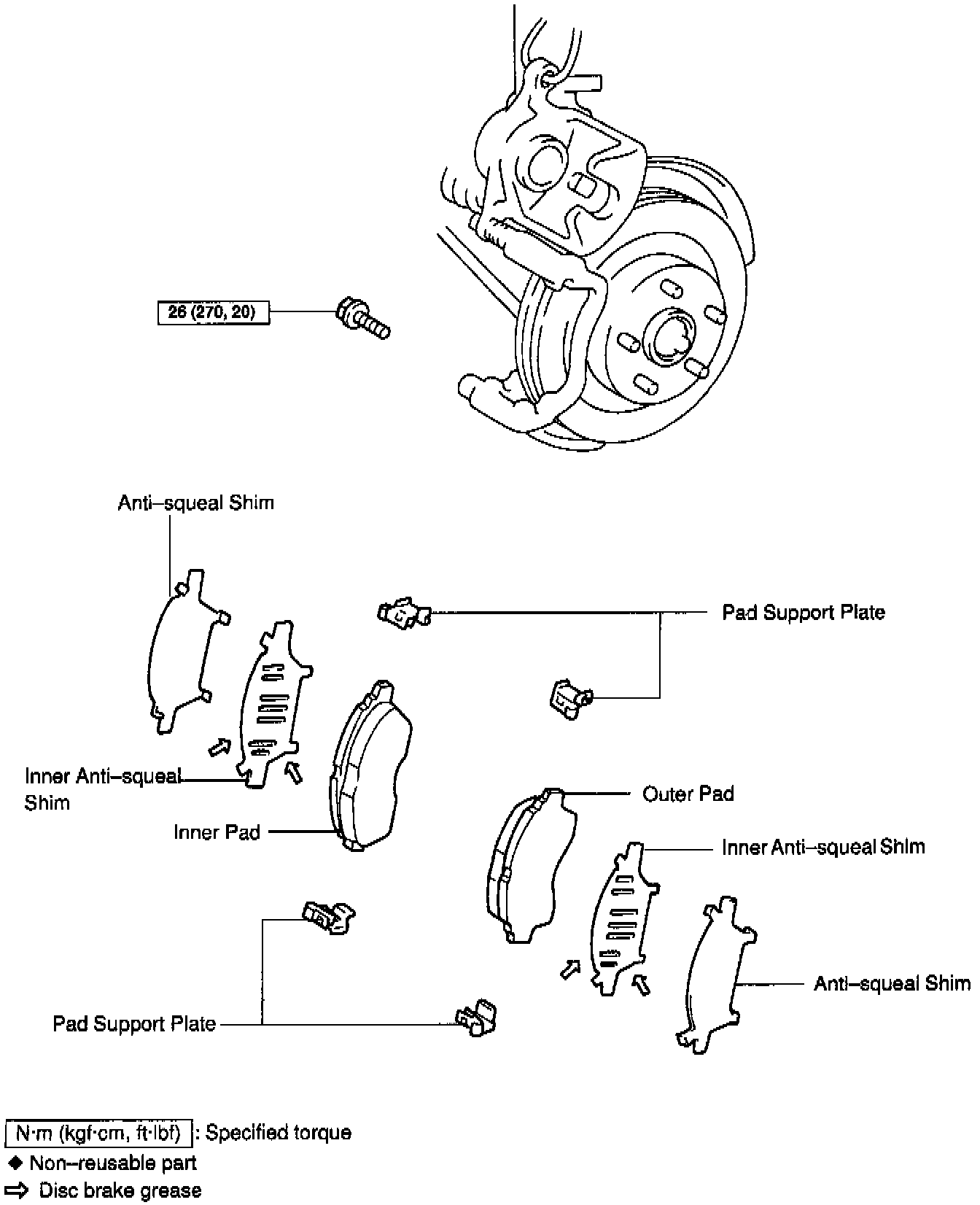 26 (270, 20)

Anti–squeal Shim

Pad Support Plate

Inner Anti–squeal Shim

Inner Pad

Outer Pad

Inner Anti–squeal Shim

Anti–squeal Shim

Pad Support Plate

N·m (kgf·cm, ft·lbf) : Specified torque
◆ Non–reusable part
⇨ Disc brake grease