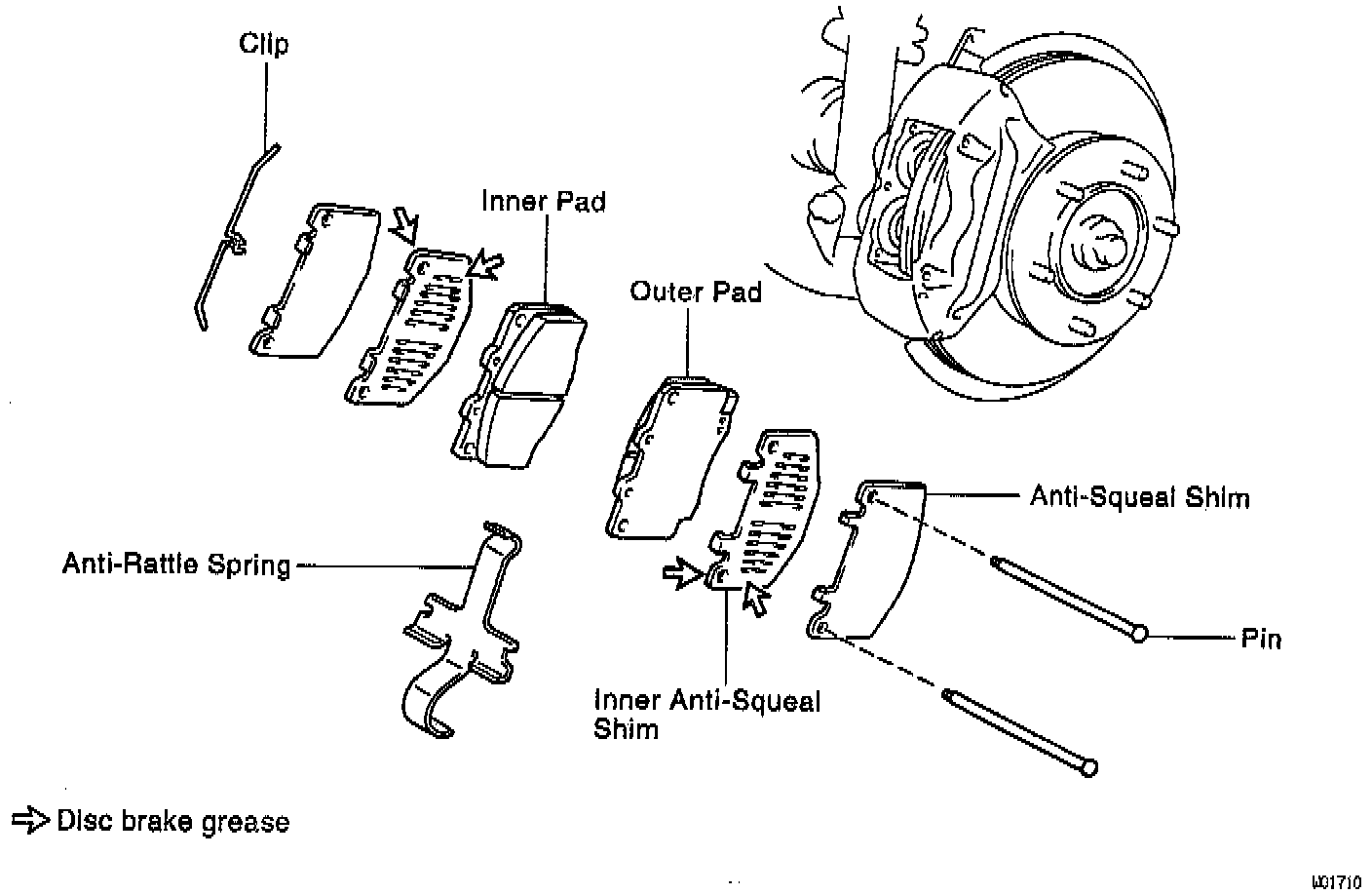 Clip

Inner Pad

Outer Pad

Anti-Squeal Shim

Anti-Rattle Spring

Pin

Inner Anti-Squeal Shim

⇨ Disc brake grease

W01710