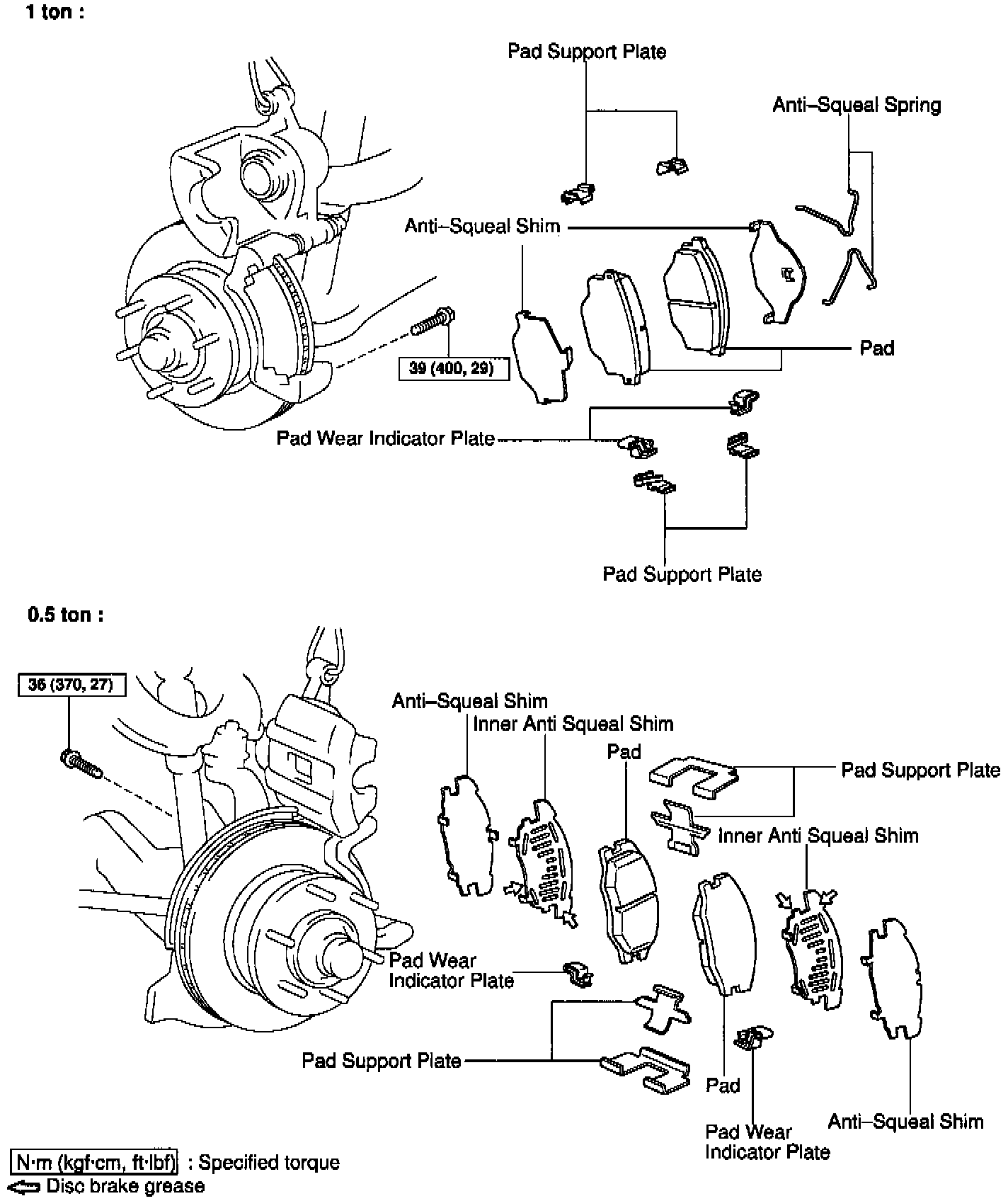 1 ton :

Pad Support Plate

Anti–Squeal Spring

Anti–Squeal Shim

39 (400, 29)

Pad

Pad Wear Indicator Plate

Pad Support Plate

0.5 ton :

36 (370, 27)

Anti–Squeal Shim

Inner Anti Squeal Shim

Pad

Pad Support Plate

Inner Anti Squeal Shim

Pad Wear Indicator Plate

Pad Support Plate

Pad

Pad Wear Indicator Plate

Anti–Squeal Shim

N·m (kgf·cm, ft·lbf) : Specified torque
Disc brake grease