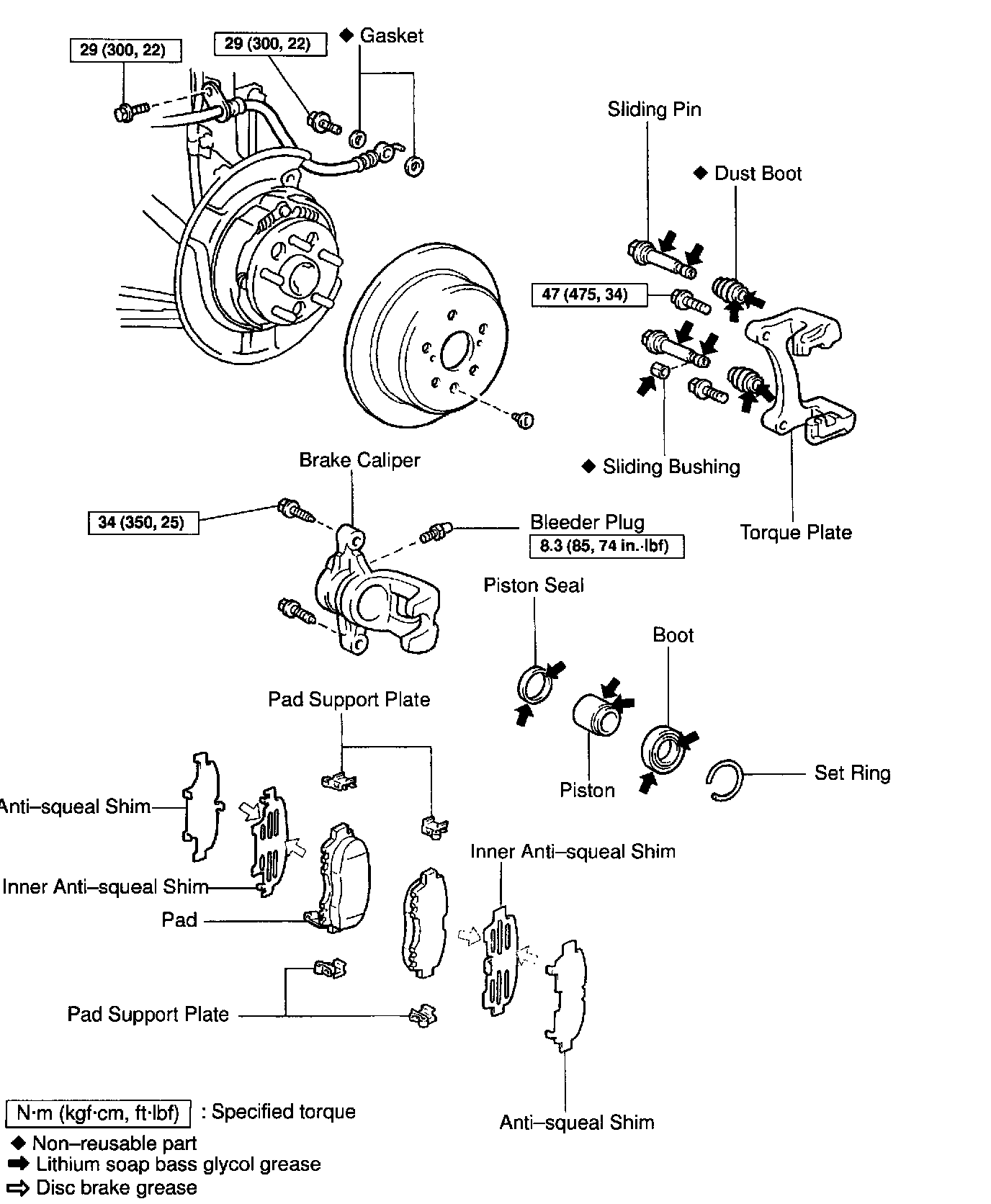 29 (300, 22)

29 (300, 22)

◆ Gasket

Sliding Pin

◆ Dust Boot

47 (475, 34)

◆ Sliding Bushing

Torque Plate

Brake Caliper

34 (350, 25)

Bleeder Plug

8.3 (85, 74 in.·lbf)

Piston Seal

Boot

Piston

Set Ring

Pad Support Plate

Anti–squeal Shim

Inner Anti–squeal Shim

Pad

Inner Anti–squeal Shim

Pad Support Plate

Anti–squeal Shim

N·m (kgf·cm, ft·lbf) : Specified torque

◆ Non–reusable part

➡ Lithium soap bass glycol grease

⇨ Disc brake grease