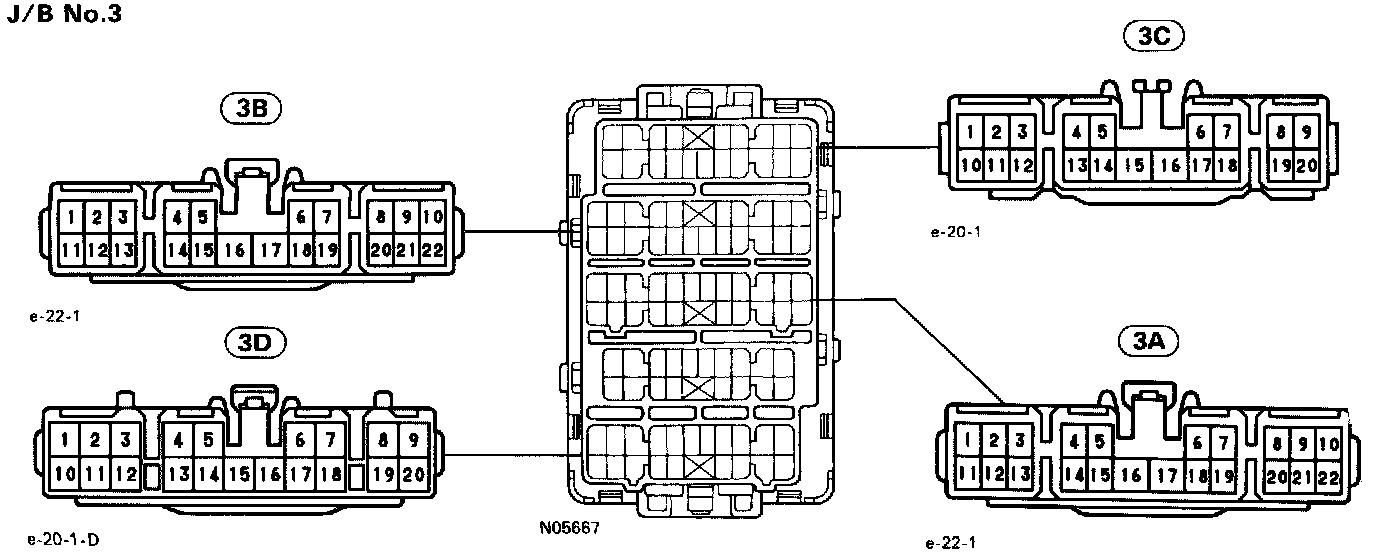 J/B No.3

3B

1 2 3 4 5 6 7 8 9 10
11 12 13 14 15 16 17 18 19 20 21 22

e-22-1

3D

1 2 3 4 5 6 7 8 9
10 11 12 13 14 15 16 17 18 19 20

e-20-1-D

N05667

3C

1 2 3 4 5 6 7 8 9
10 11 12 13 14 15 16 17 18 19 20

e-20-1

3A

1 2 3 4 5 6 7 8 9 10
11 12 13 14 15 16 17 18 19 20 21 22

e-22-1