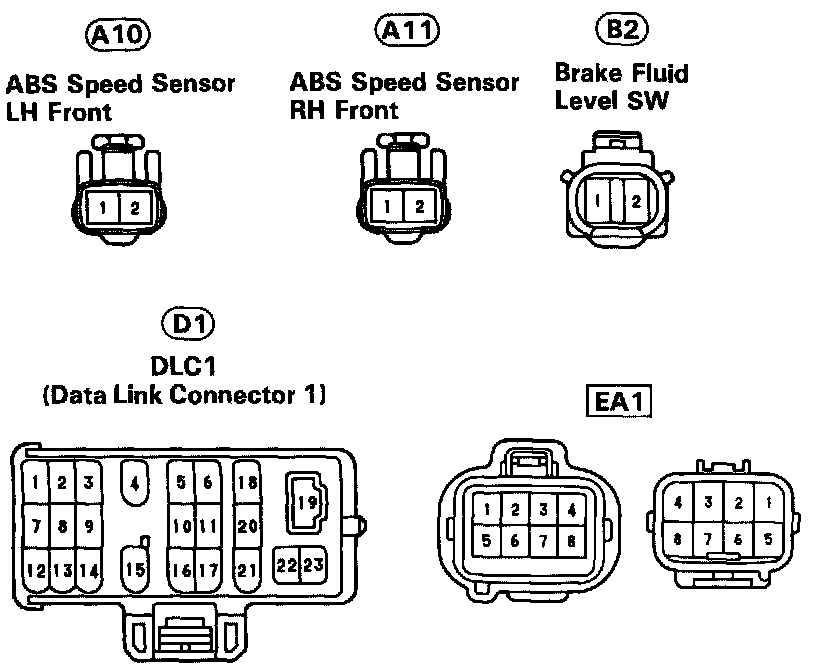 A10
ABS Speed Sensor LH Front

1 2

A11
ABS Speed Sensor RH Front

1 2

B2
Brake Fluid Level SW

1 2

D1
DLC1
(Data Link Connector 1)

1 2 3 4 5 6 18 19 7 8 9 10 11 20 12 13 14 15 16 17 21 22 23

EA1

1 2 3 4 5 6 7 8

4 3 2 1 8 7 6 5