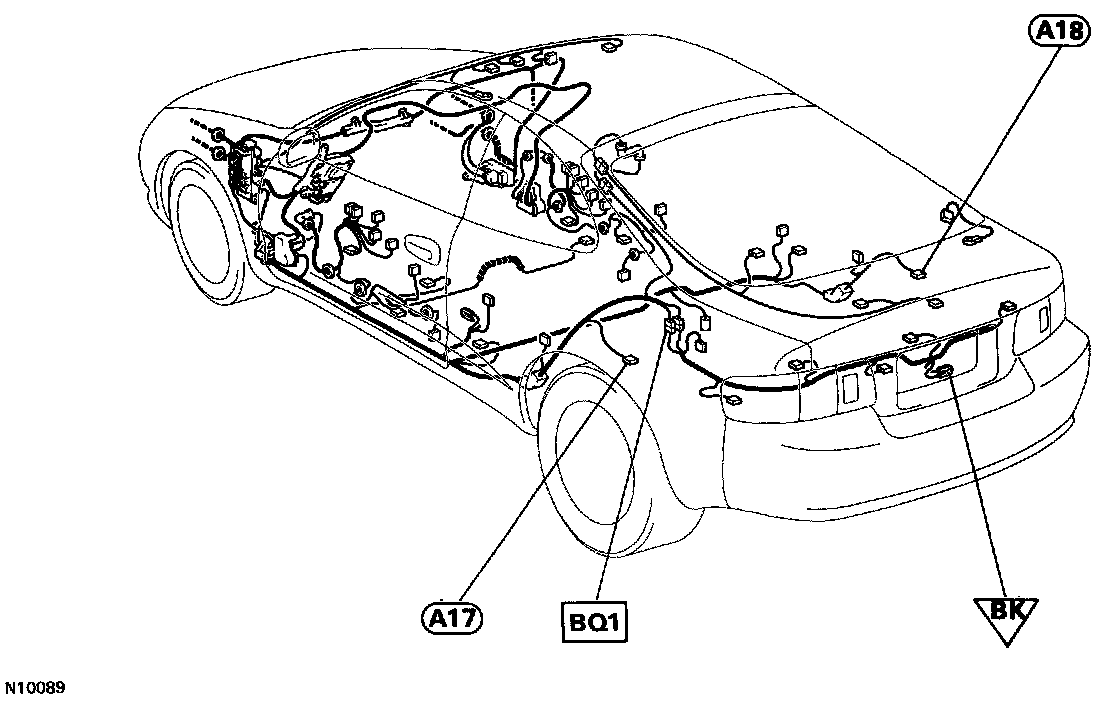 A18

A17

BQ1

BK

N10089