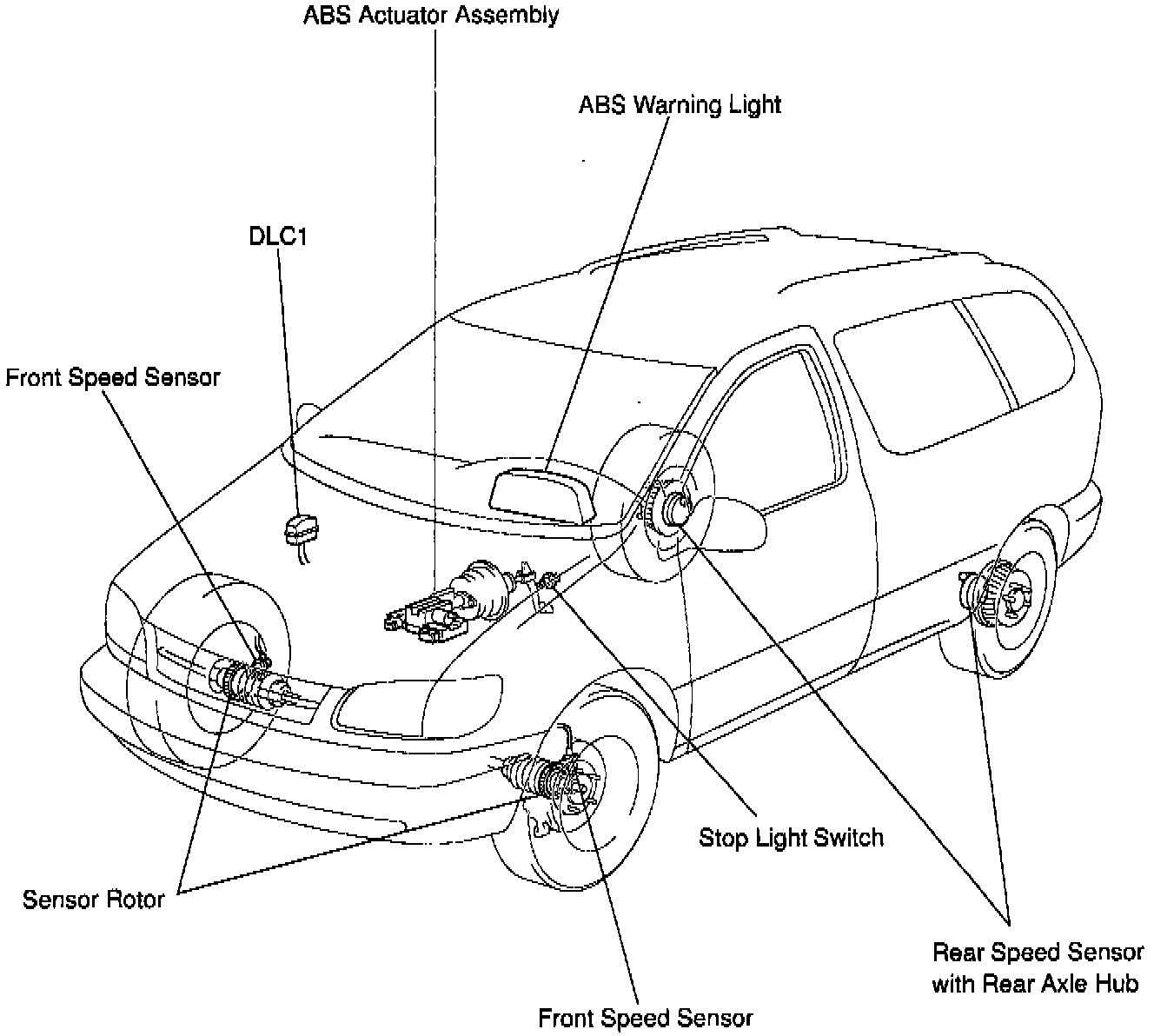 ABS Actuator Assembly

ABS Warning Light

DLC1

Front Speed Sensor

Stop Light Switch

Sensor Rotor

Rear Speed Sensor with Rear Axle Hub

Front Speed Sensor