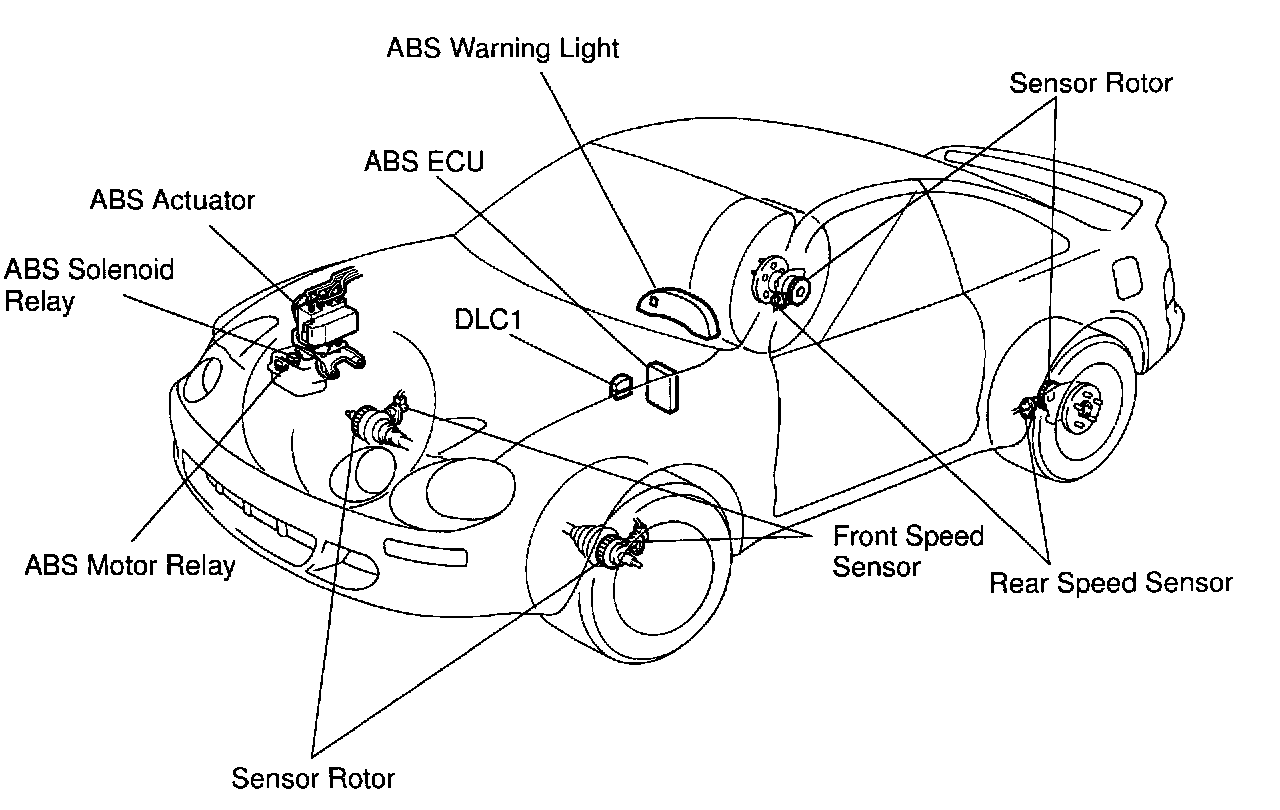 ABS Warning Light

Sensor Rotor

ABS ECU

ABS Actuator

ABS Solenoid Relay

DLC1

ABS Motor Relay

Front Speed Sensor

Rear Speed Sensor

Sensor Rotor