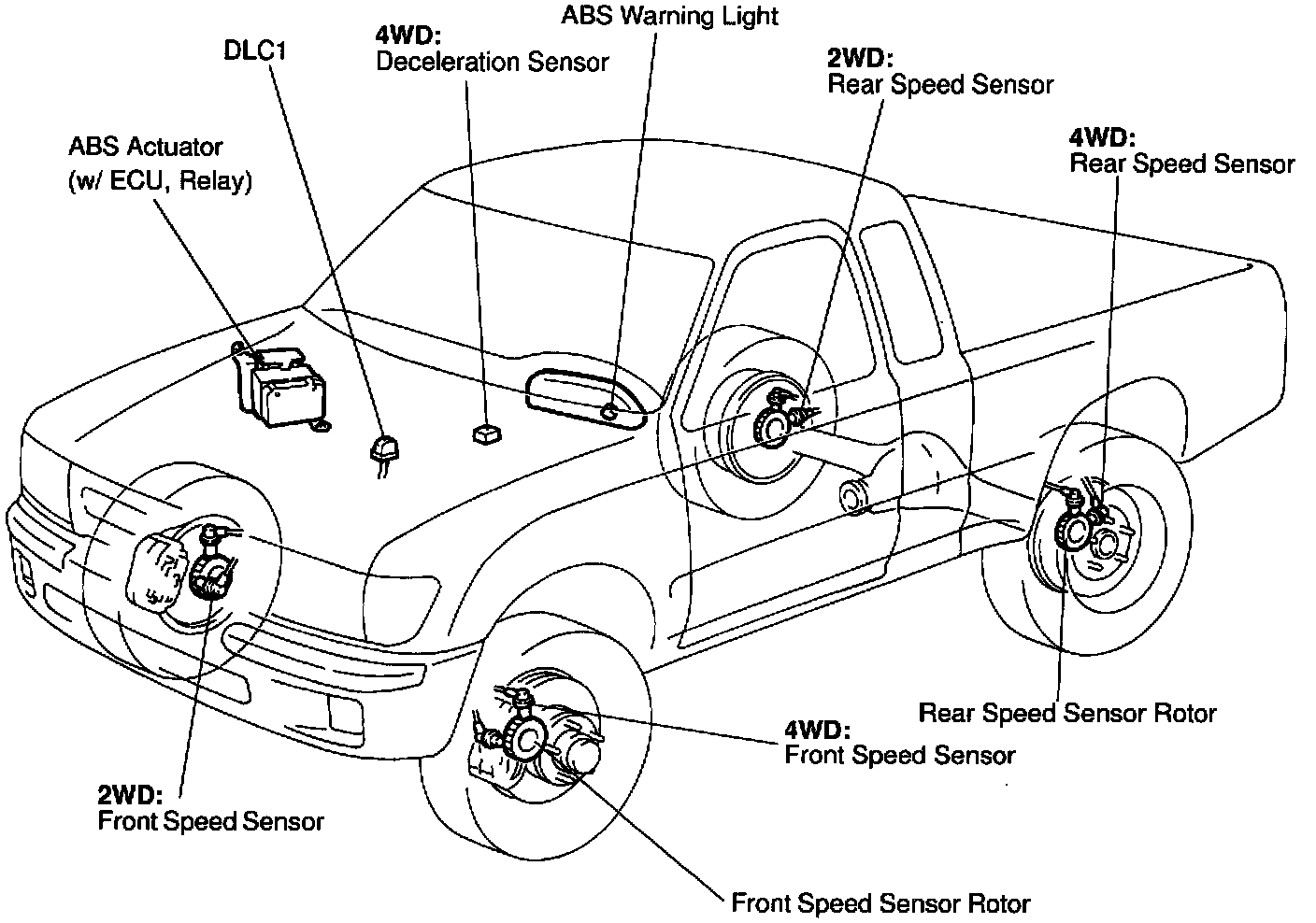 ABS Warning Light

DLC1

4WD:
Deceleration Sensor

2WD:
Rear Speed Sensor

ABS Actuator
(w/ ECU, Relay)

4WD:
Rear Speed Sensor

Rear Speed Sensor Rotor

4WD:
Front Speed Sensor

2WD:
Front Speed Sensor

Front Speed Sensor Rotor